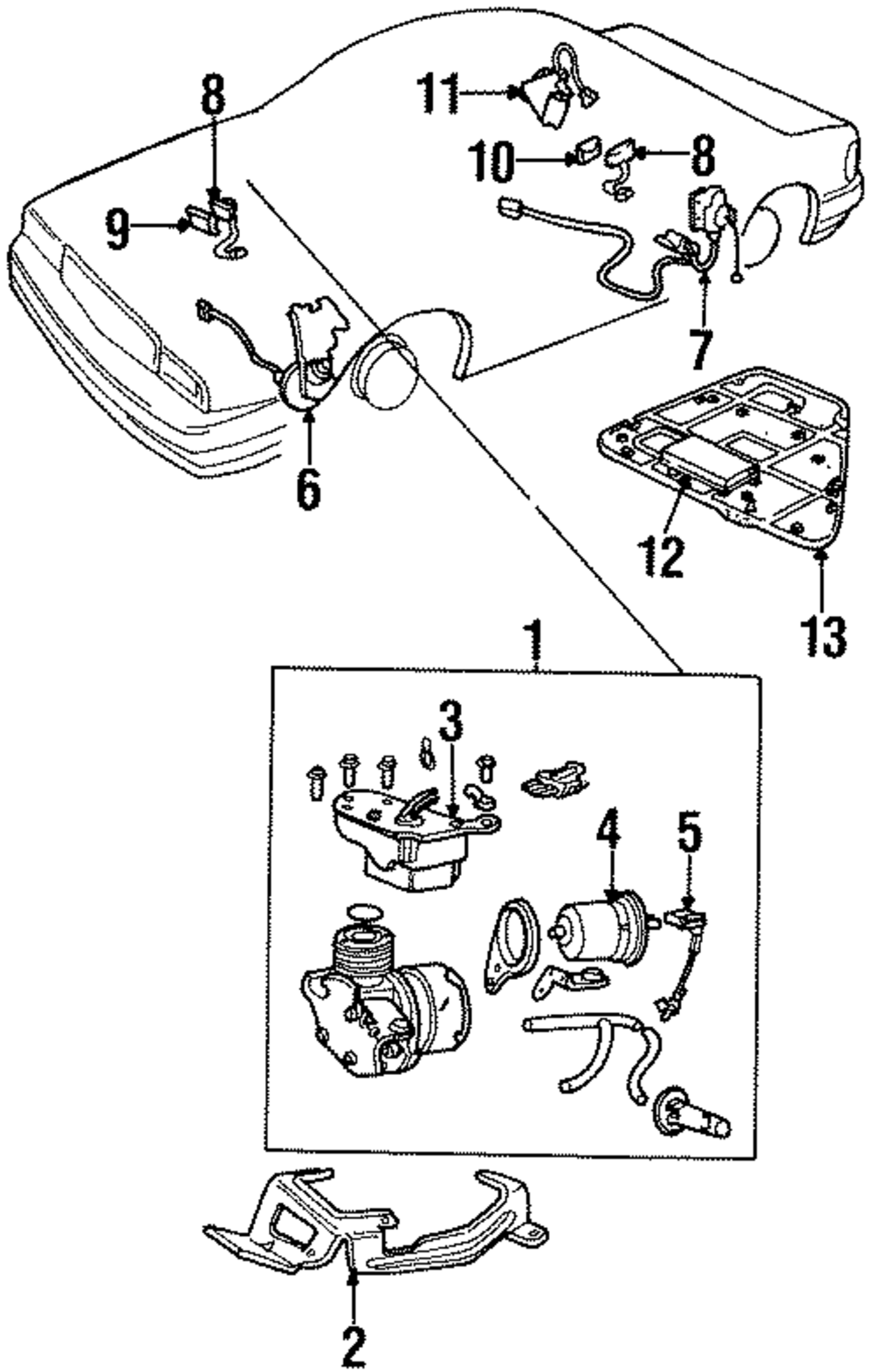 8
11
10
8
9
7
6
12
13
1
3
4
5
2