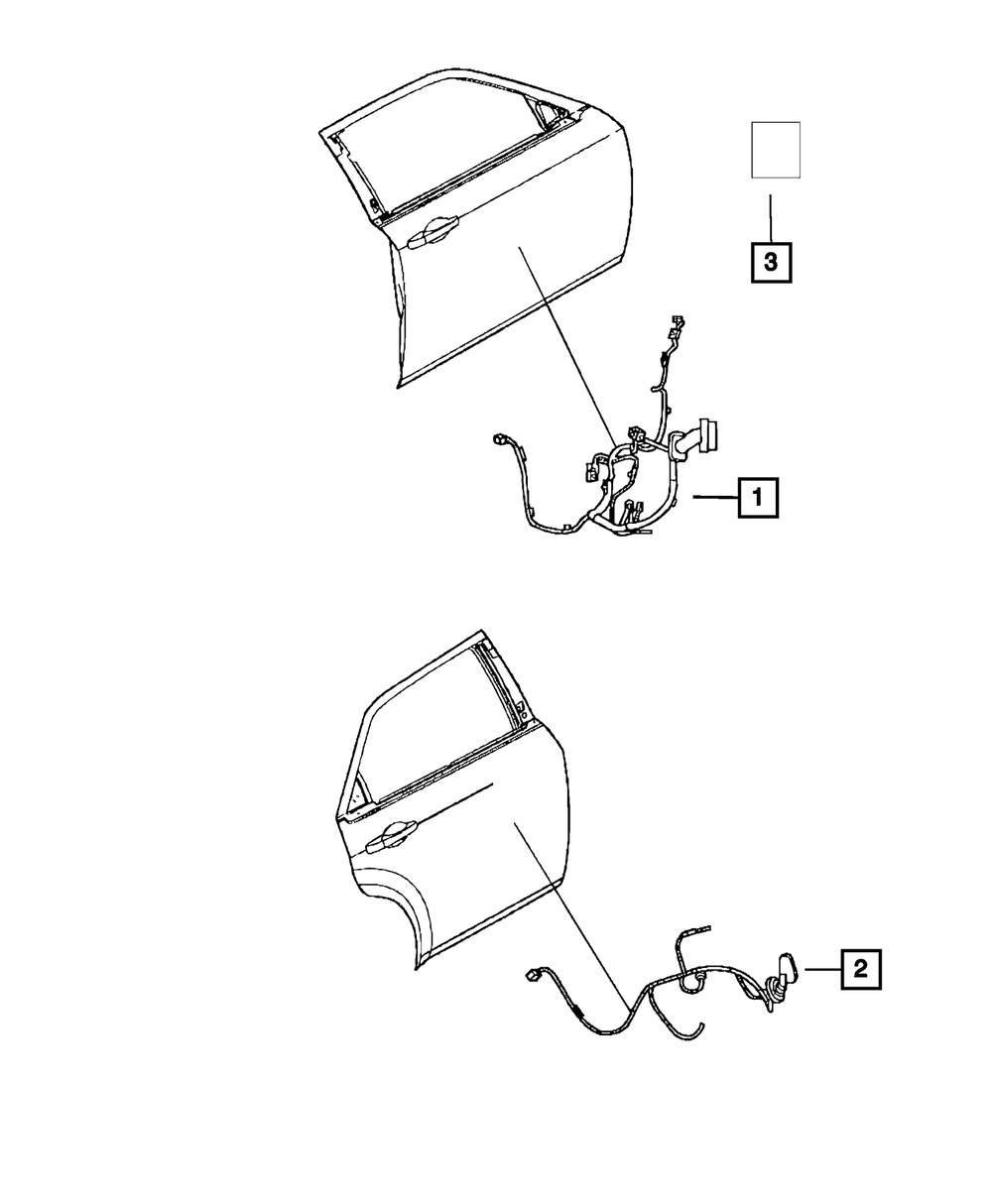 3

1

2