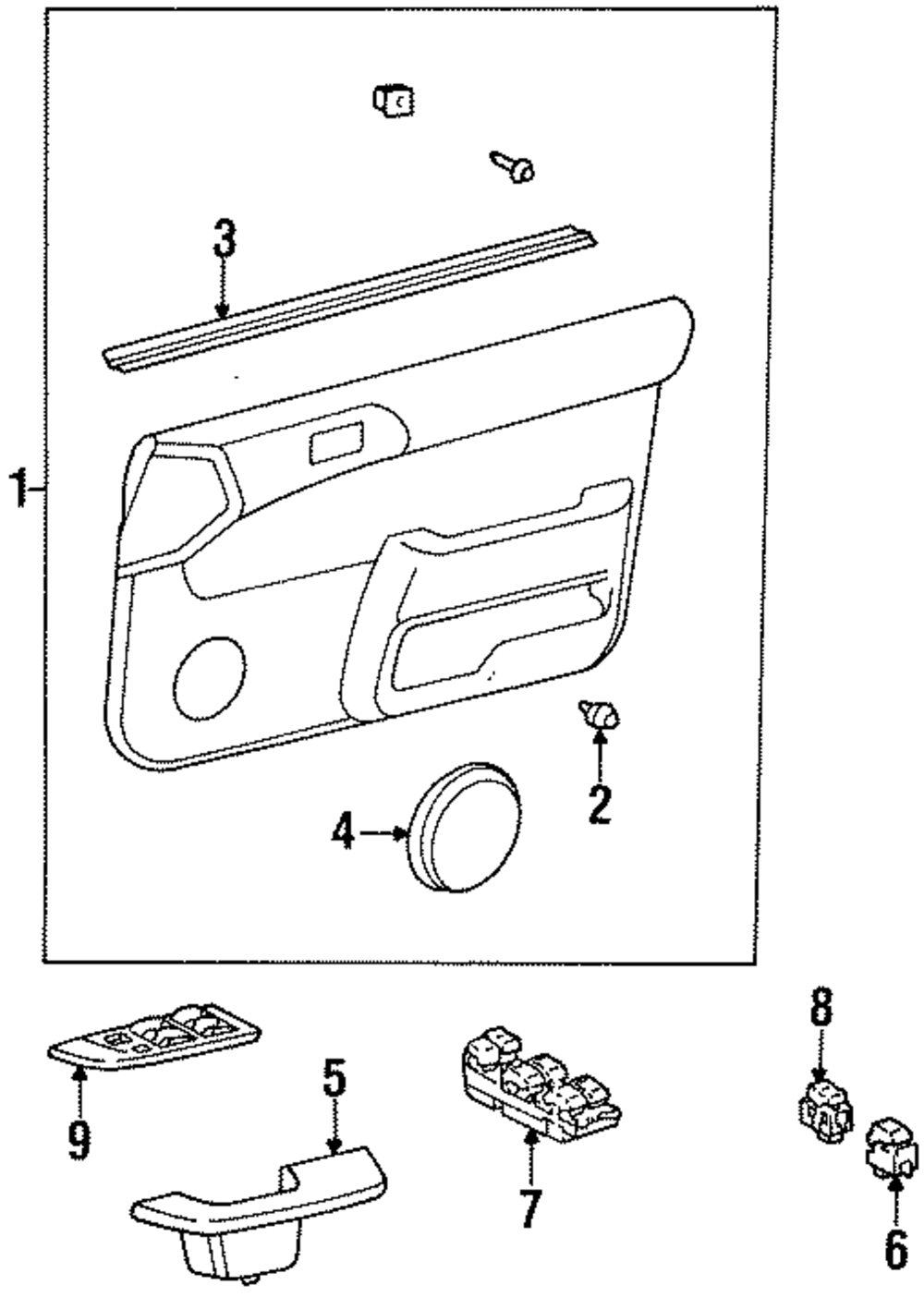 3
1
2
4
8
9
5
7
6