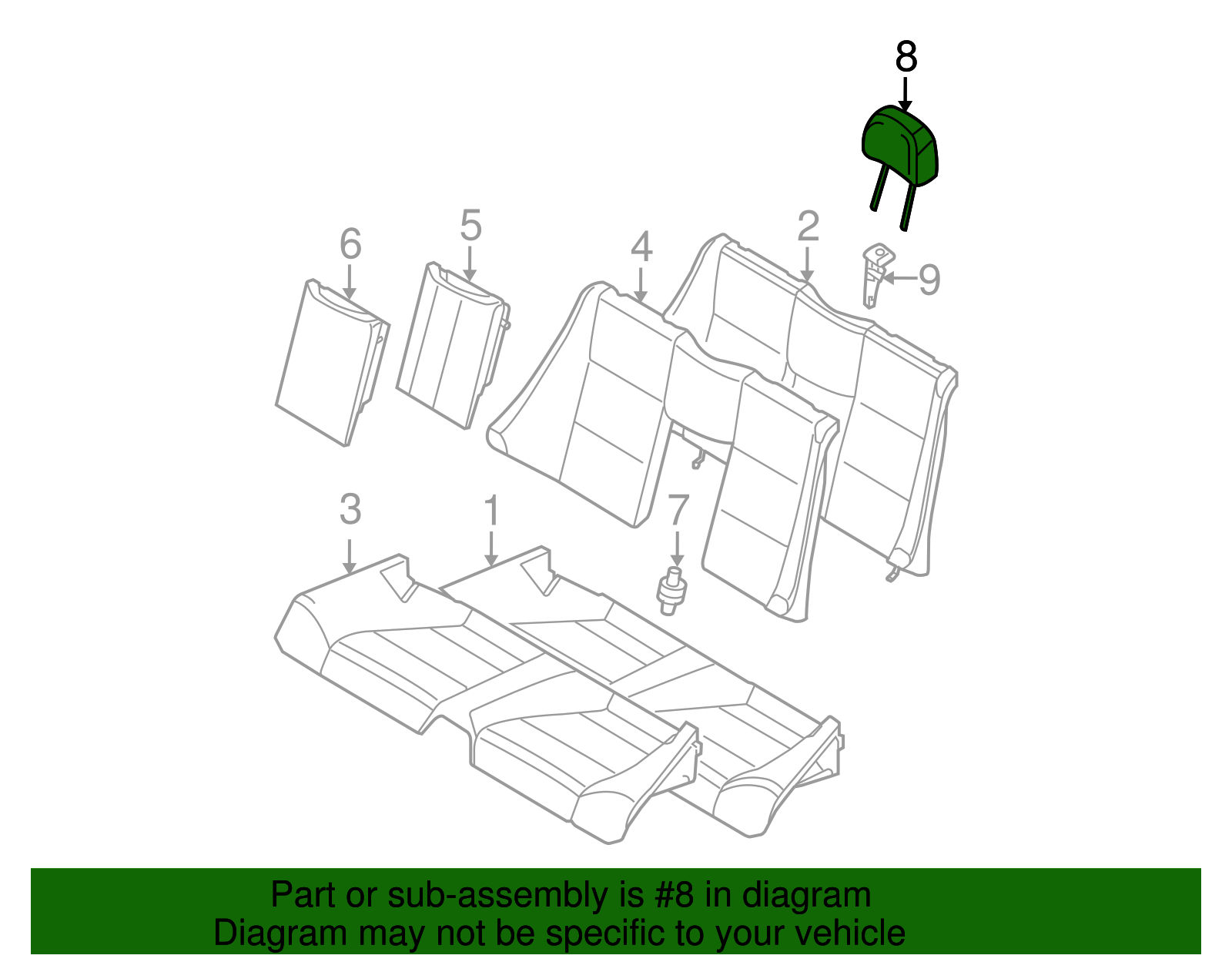 8

6

5

4

2

9

3

1

7

Part or sub-assembly is #8 in diagram
Diagram may not be specific to your vehicle