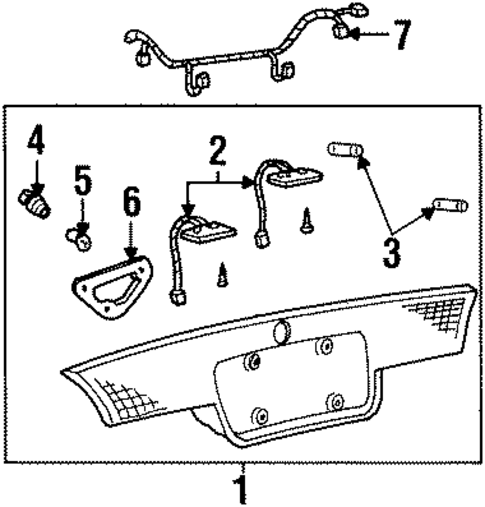 7
4
5
6
2
3
1