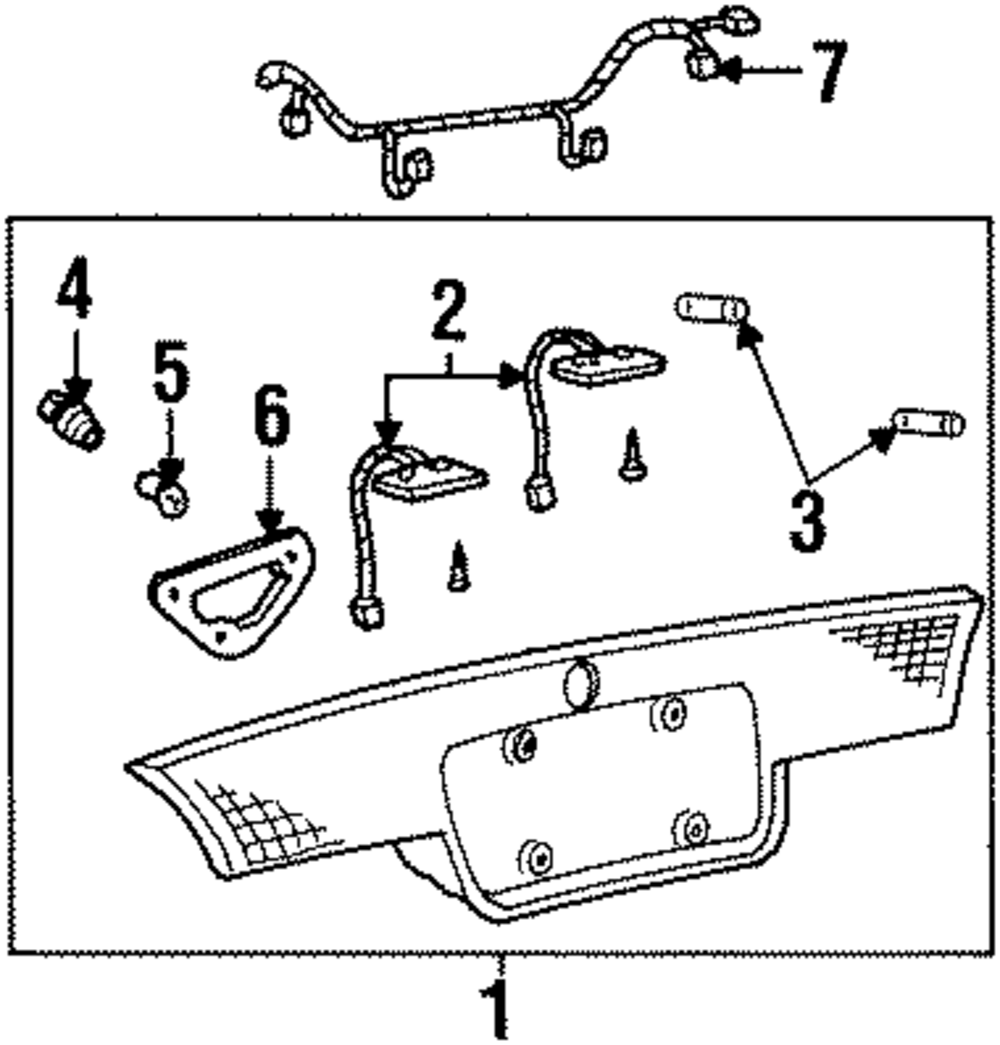 7
4
5
6
2
3
1