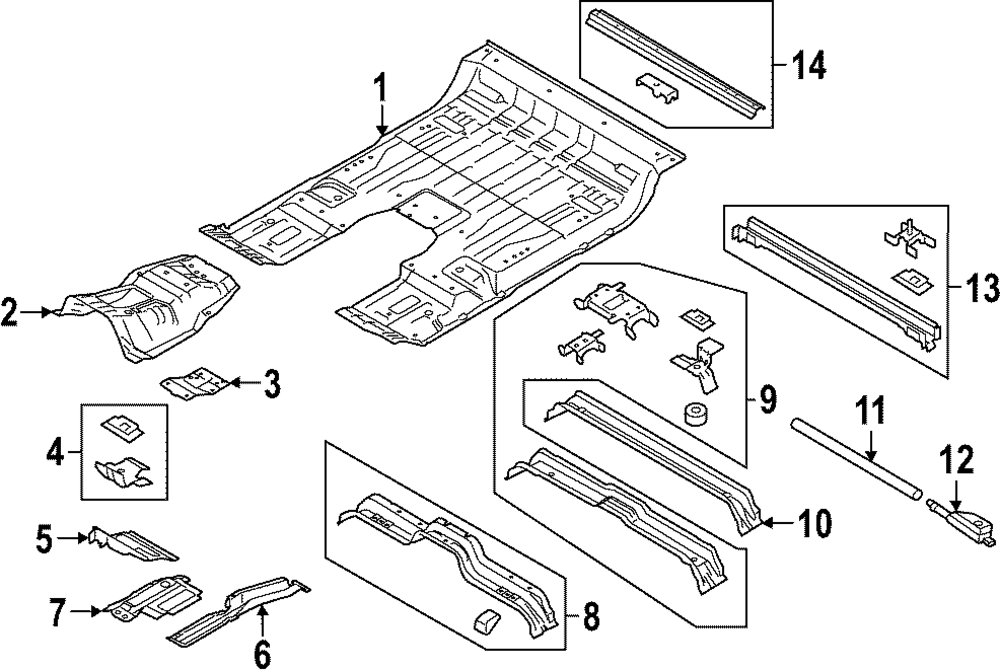 14
1
13
2
3
9
11
12
4
10
5
8
7
6