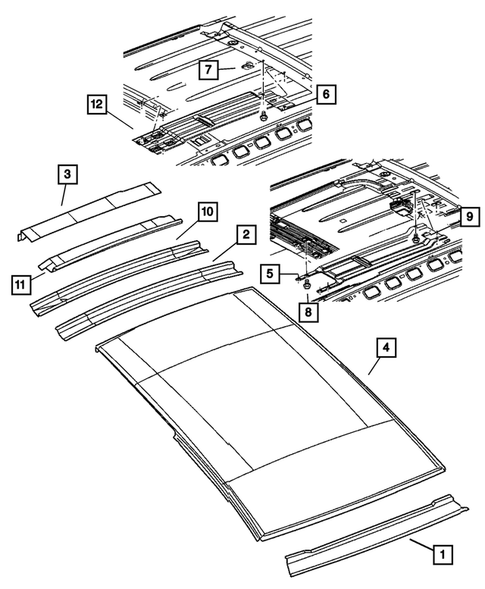 7
6
12
3
10
2
9
11
5
8
4
1