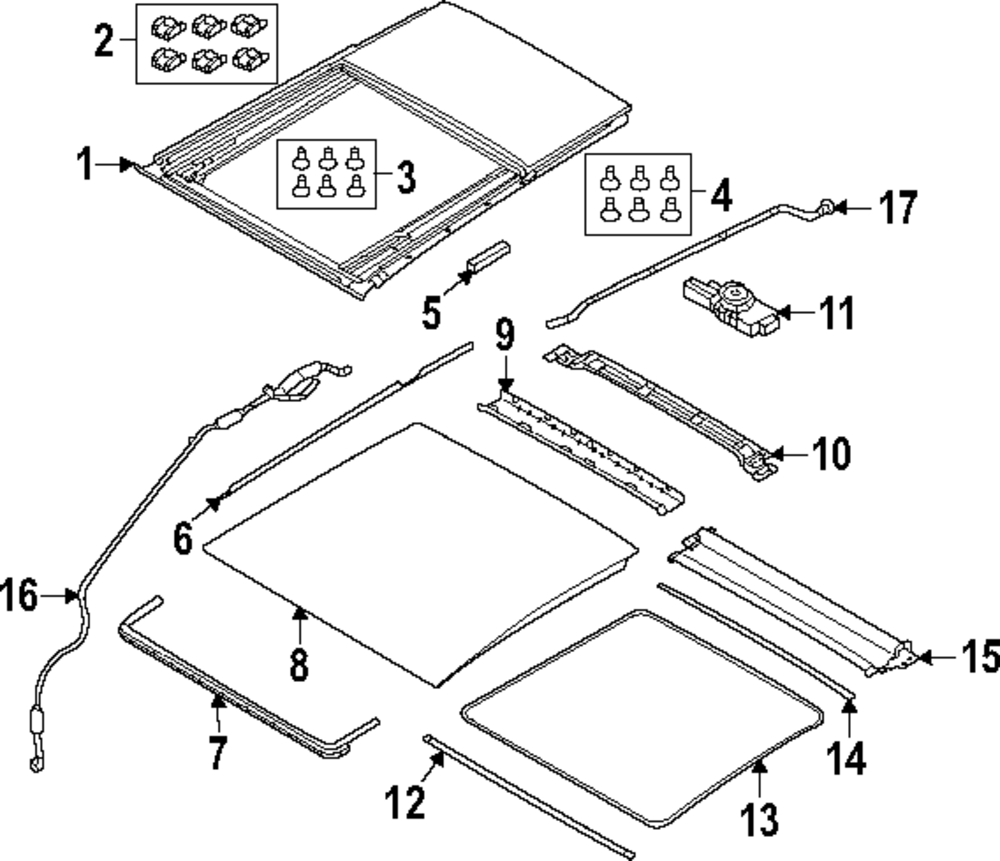 2
1
3
4
17
5
11
9
10
6
16
8
15
7
14
12
13