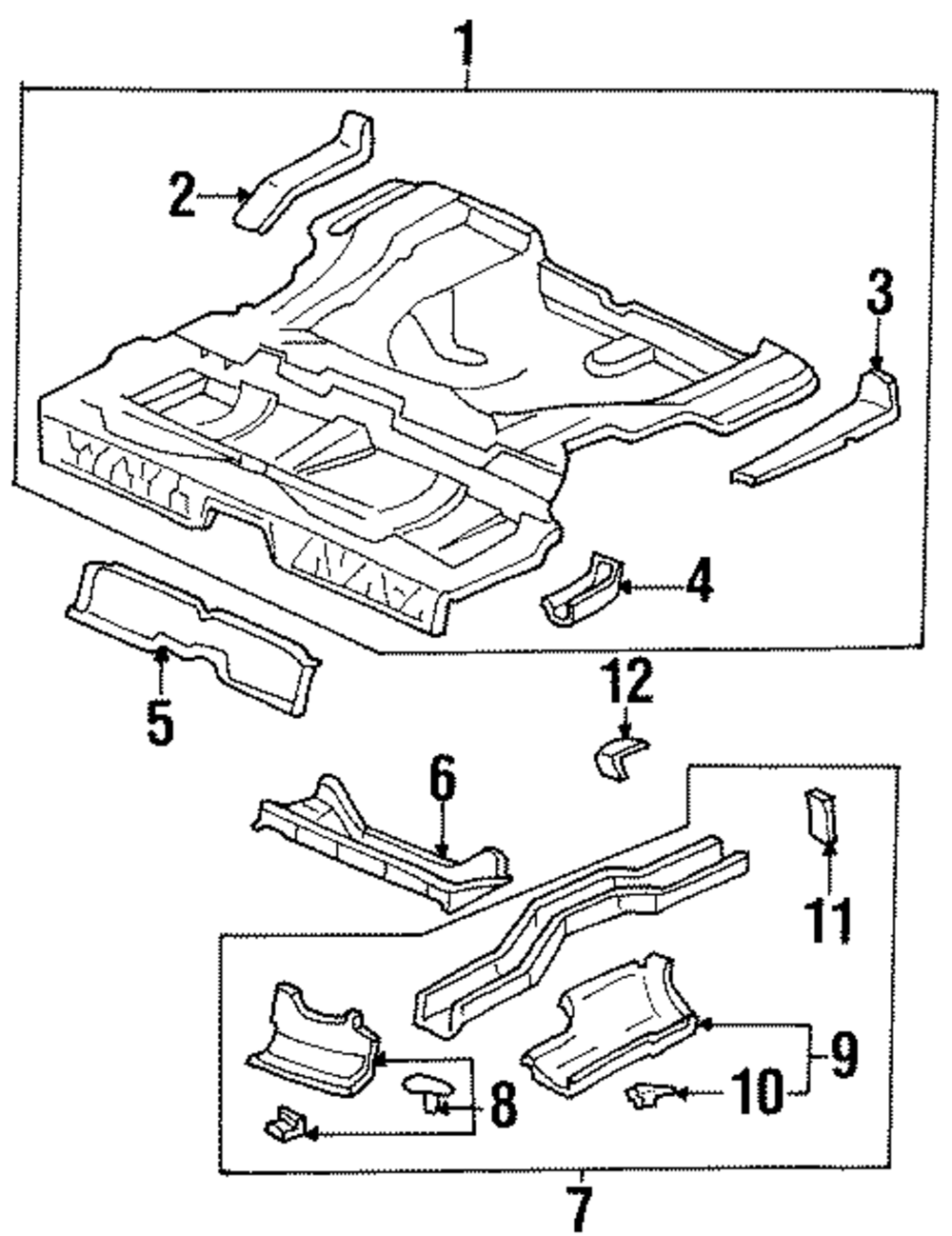 1
2
3
4
5
12
6
11
9
10
8
7