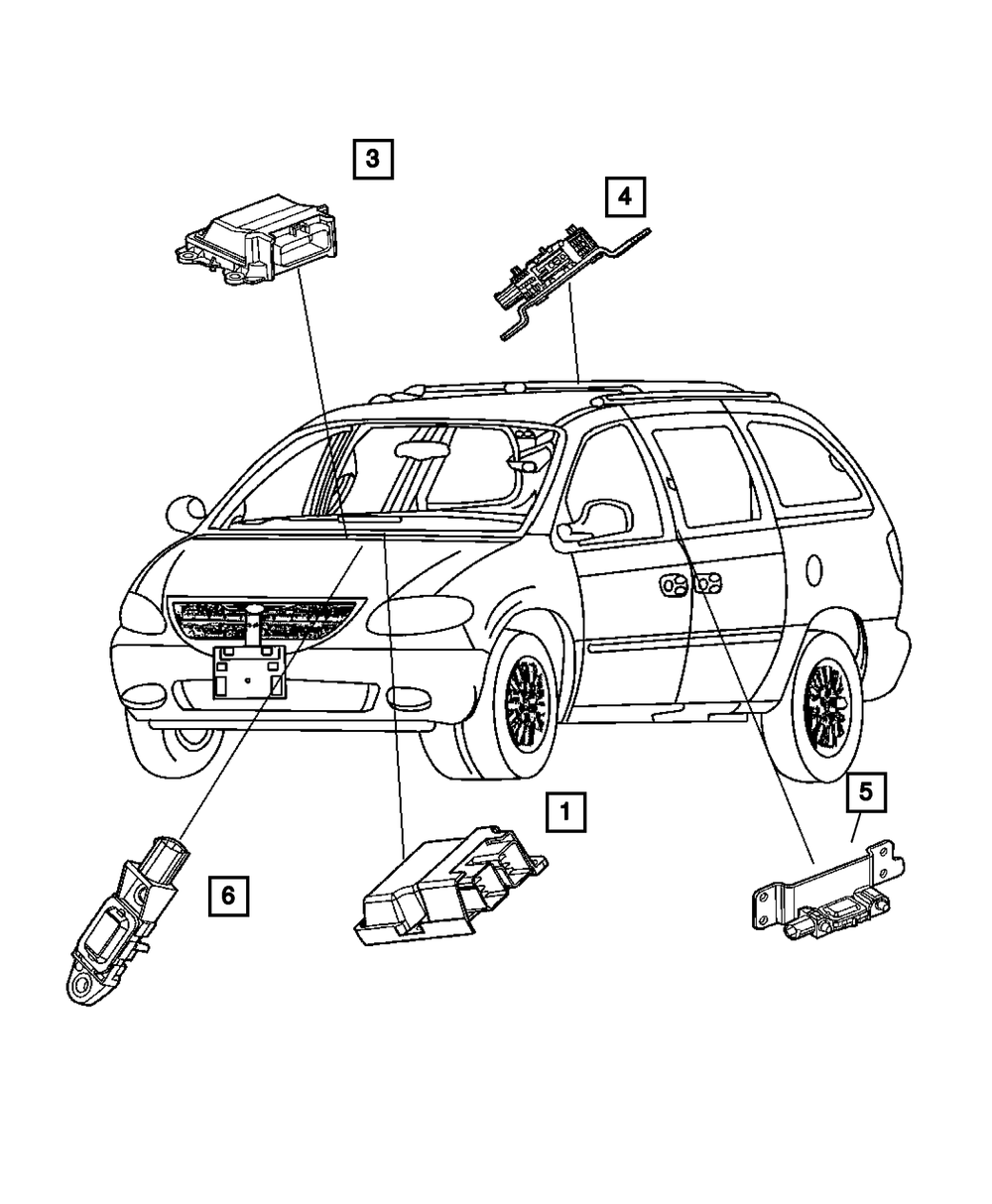 3
4
1
5
6