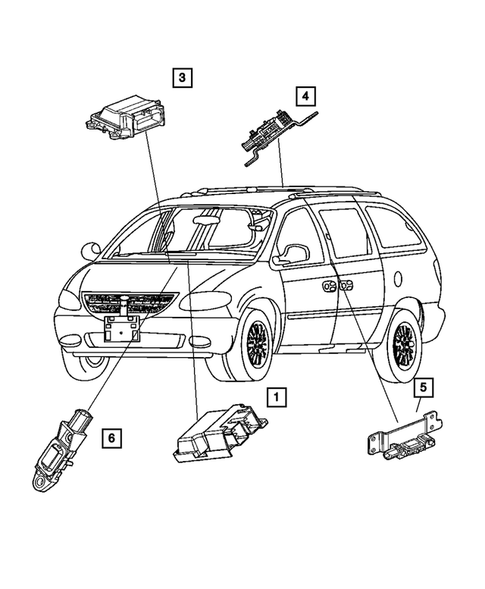 3
4
1
5
6