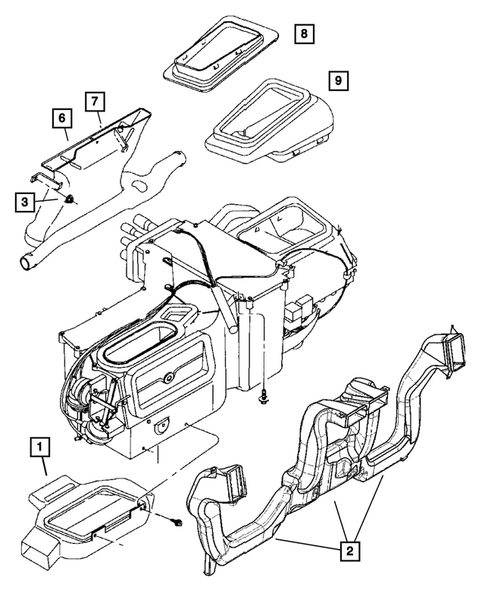 8
9
7
6
3
1
2