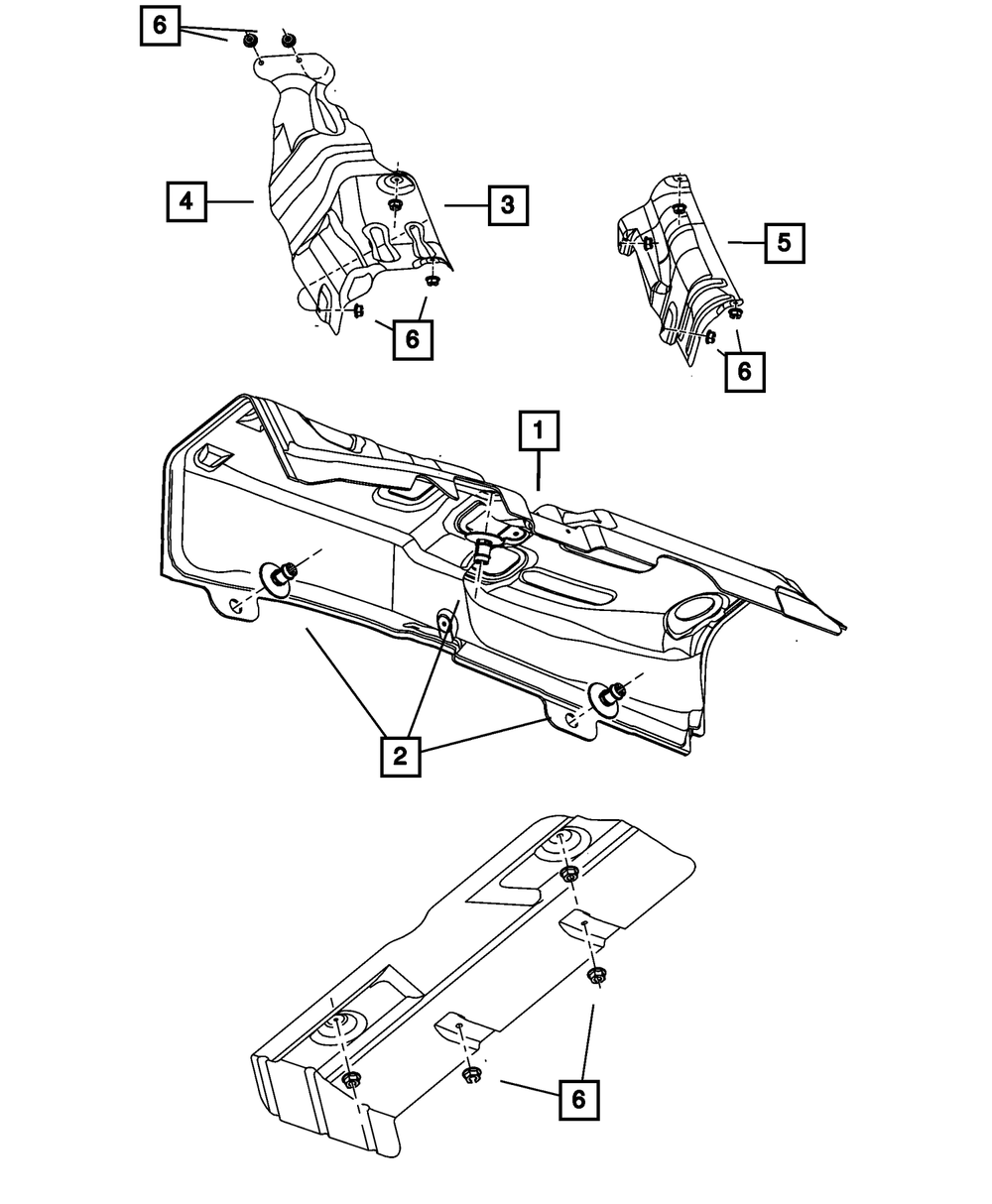 6
4
3
5
6
6
1
2
6