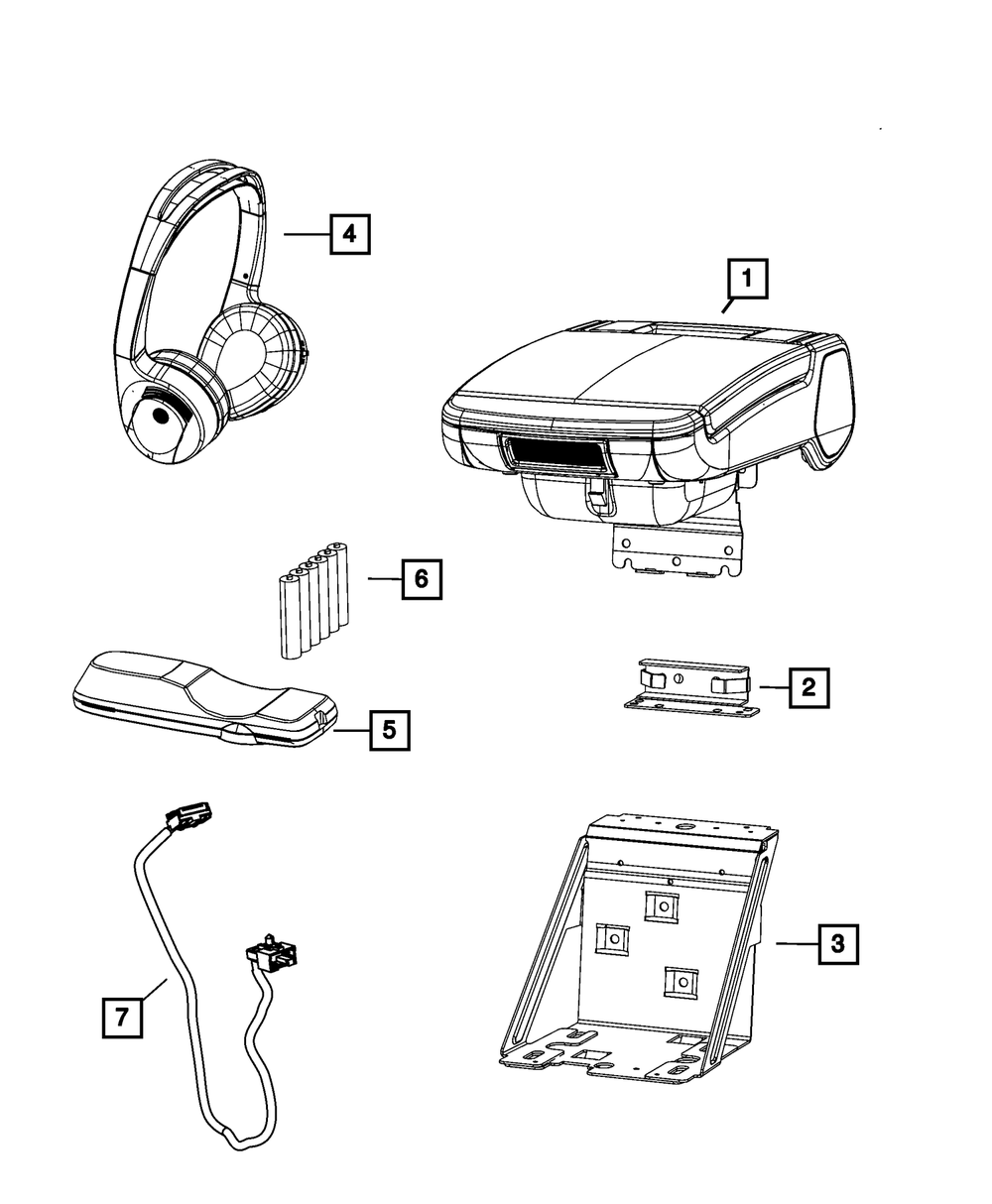 4
1
6
2
5
3
7