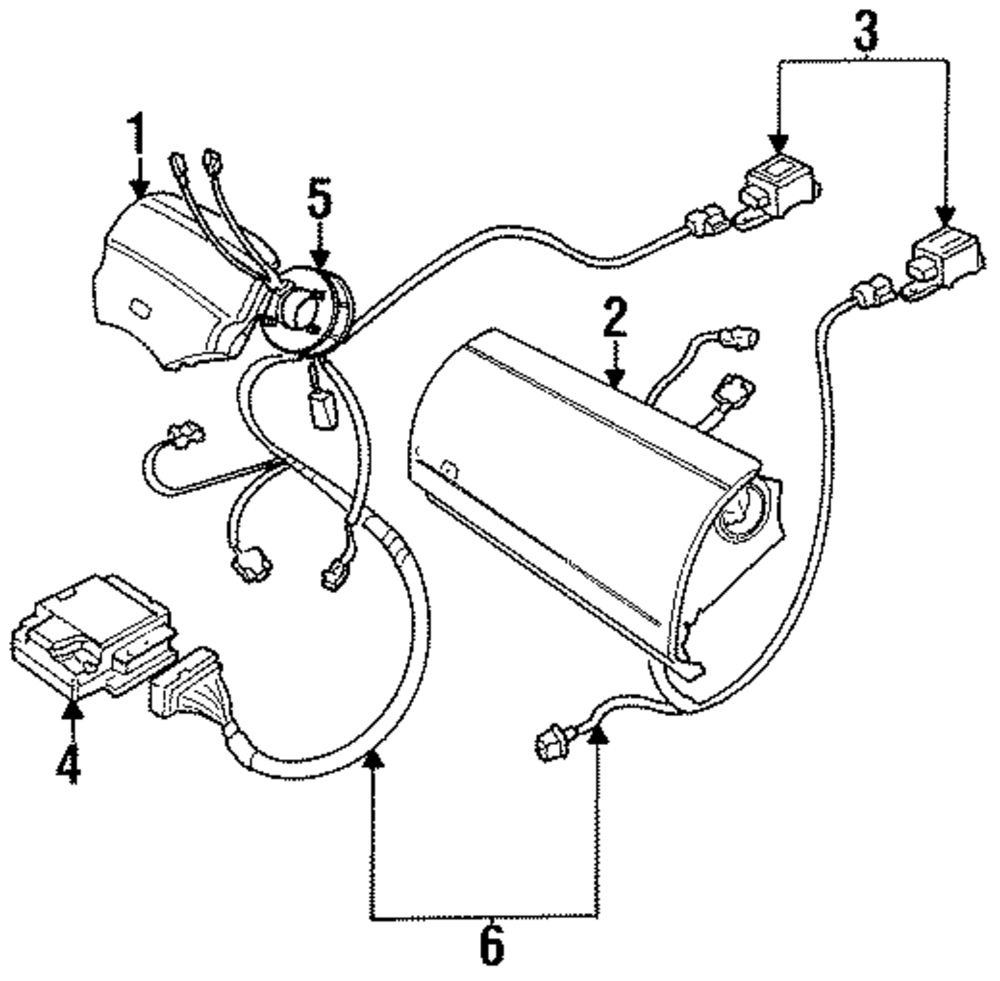 3
1
5
2
4
6