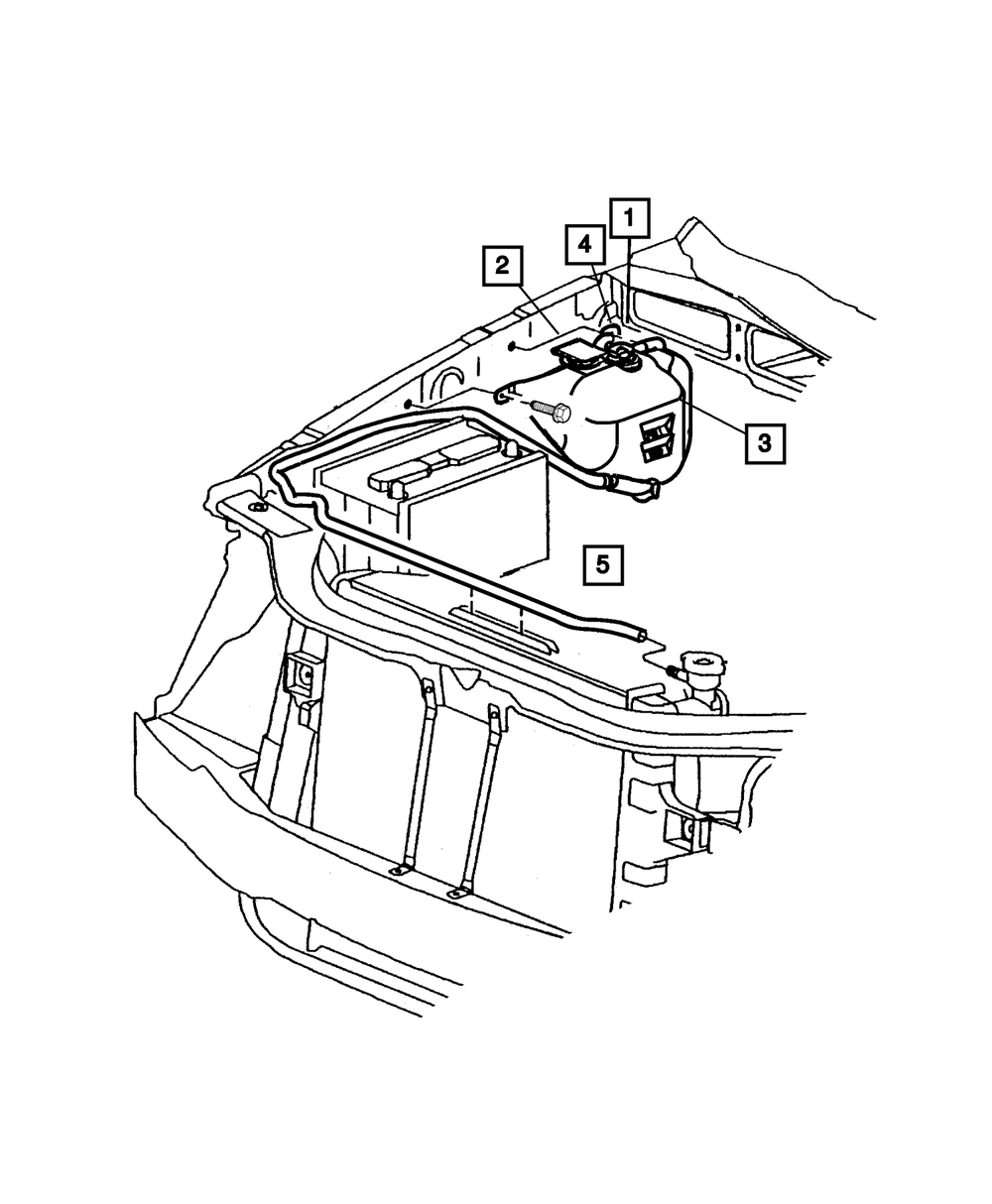 1
4
2
3
5