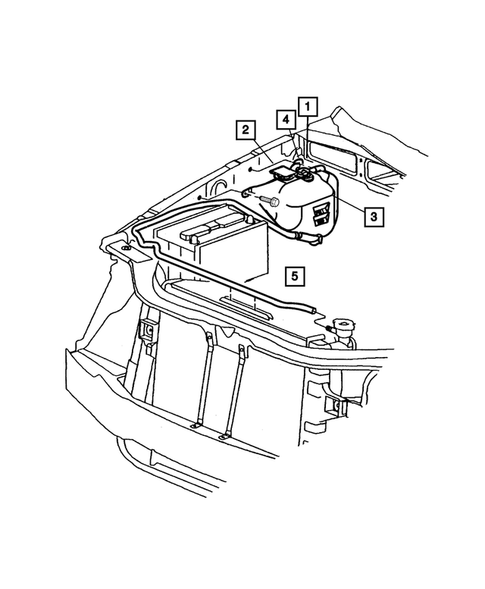 1
4
2
3
5