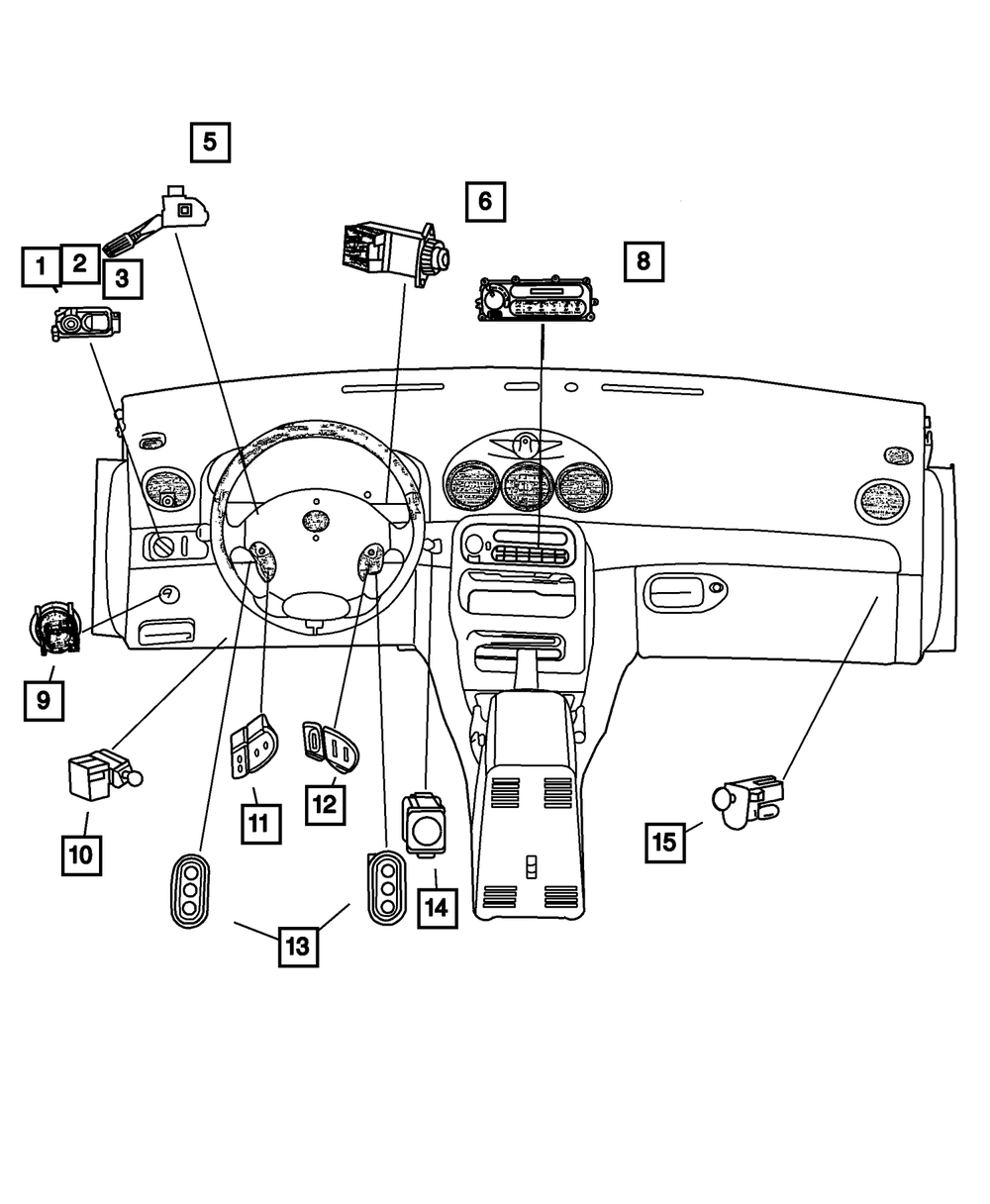 5
6
1
2
3
8
9
10
11
12
13
14
15