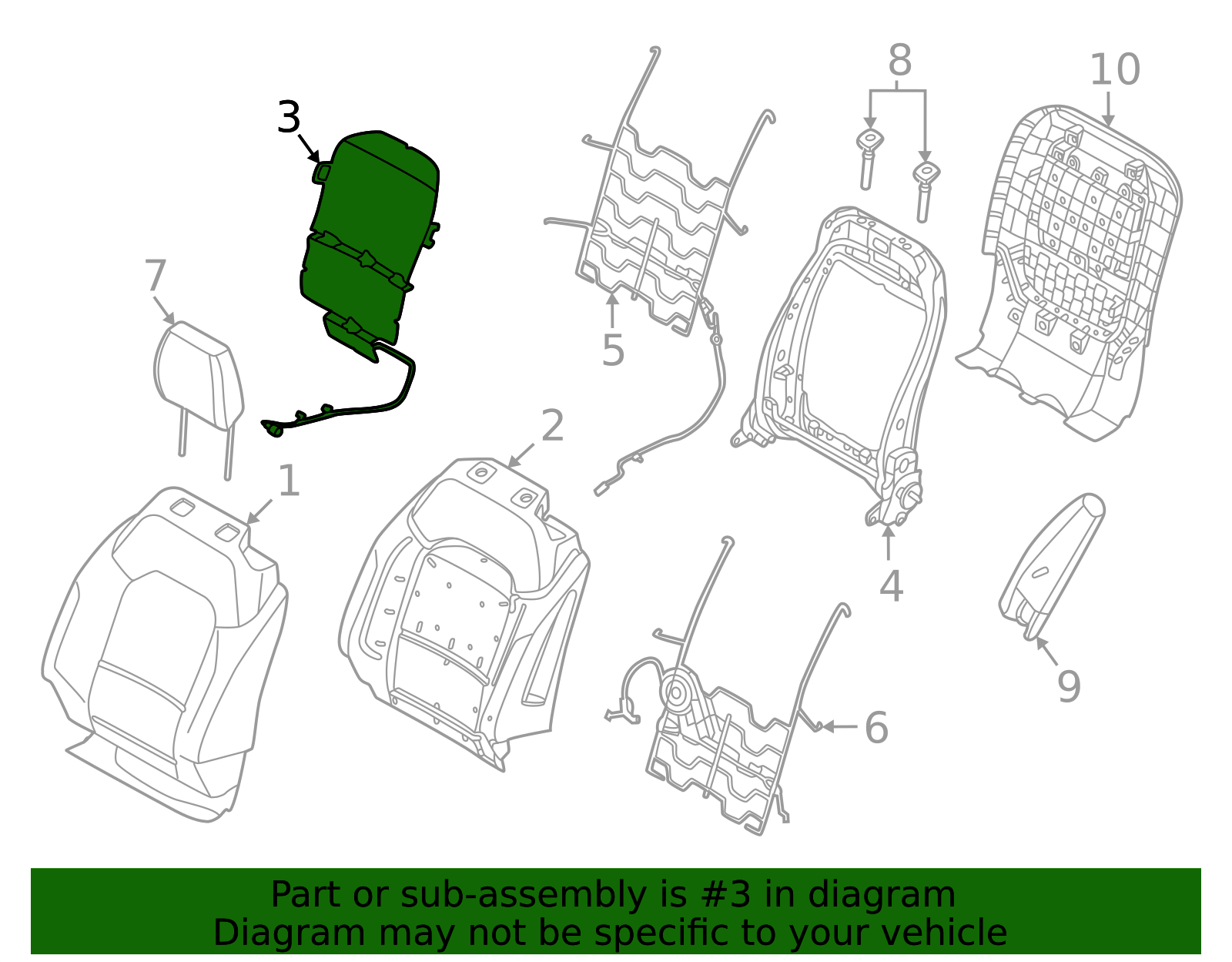 3
8
10
7
5
2
1
4
9
6

Part or sub-assembly is #3 in diagram
Diagram may not be specific to your vehicle