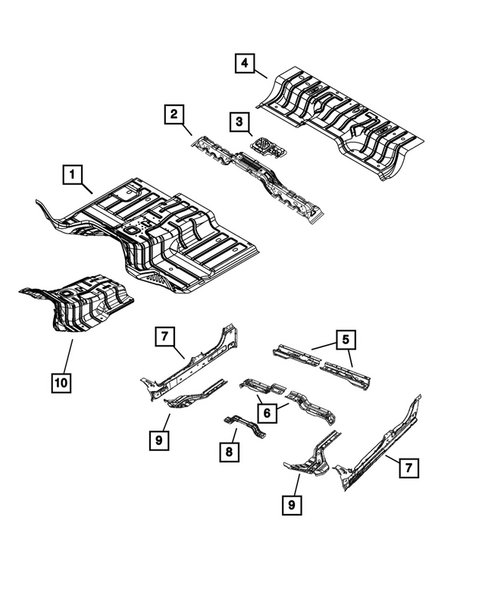 4
2
3
1
10
7
5
6
9
8
9
7