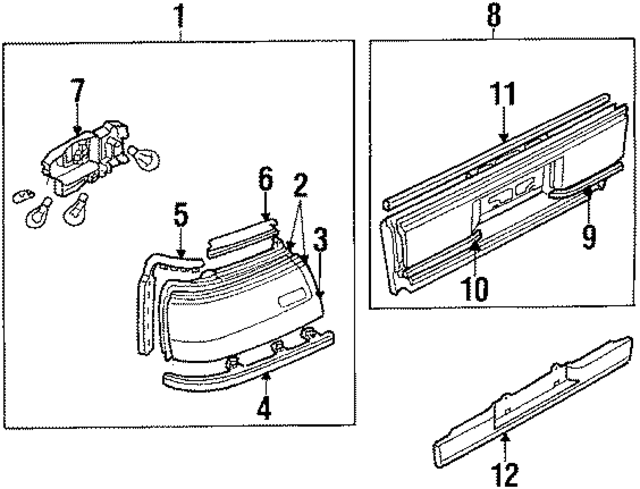 1
7
6
2
5
3
4
8
11
9
10
12