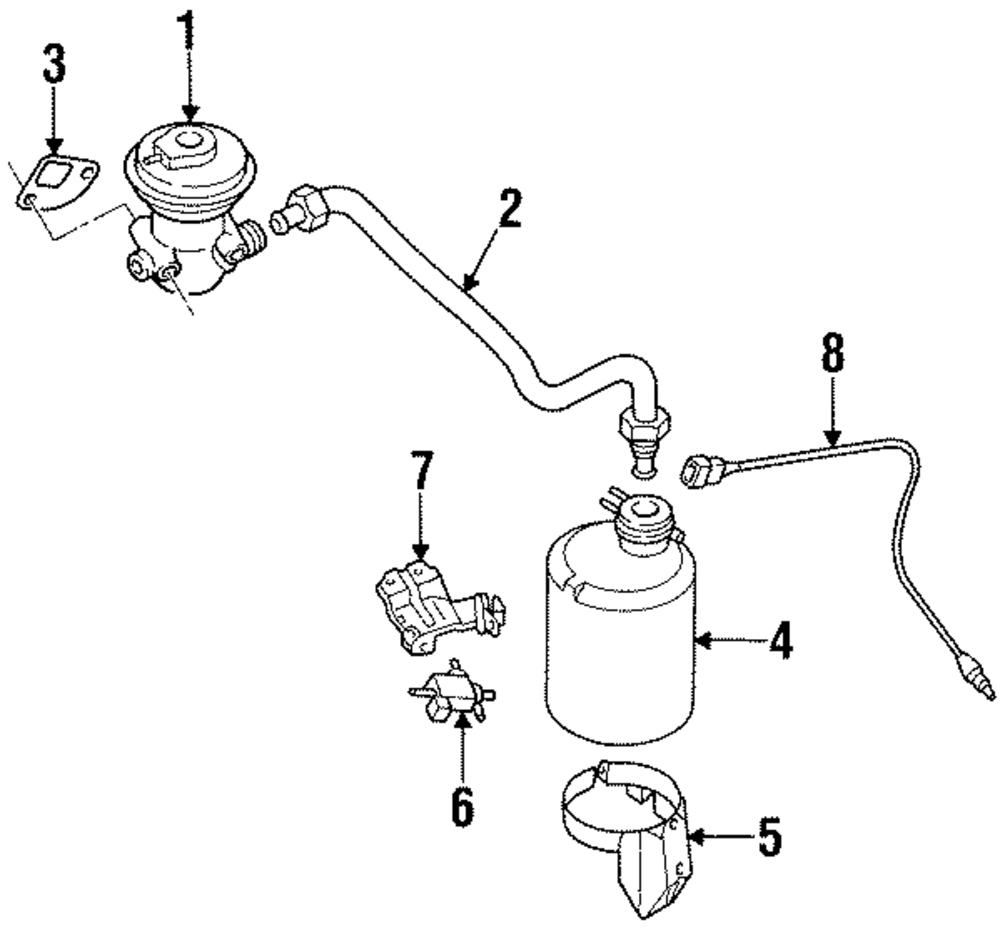 3
1
2
8
7
4
6
5