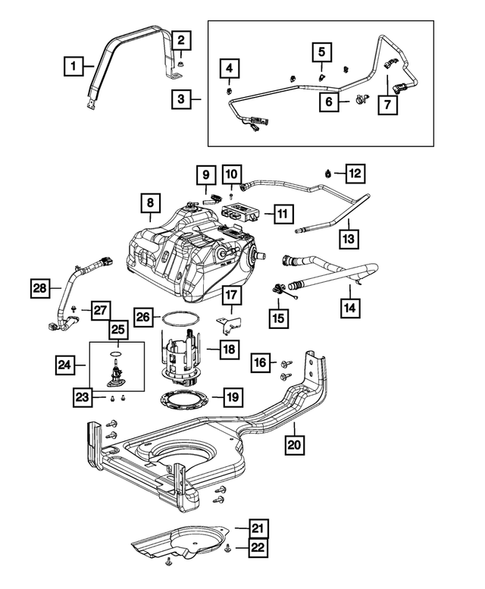 1
2
3
4
5
6
7
8
9
10
11
12
13
14
15
16
17
18
19
20
21
22
23
24
25
26
27
28