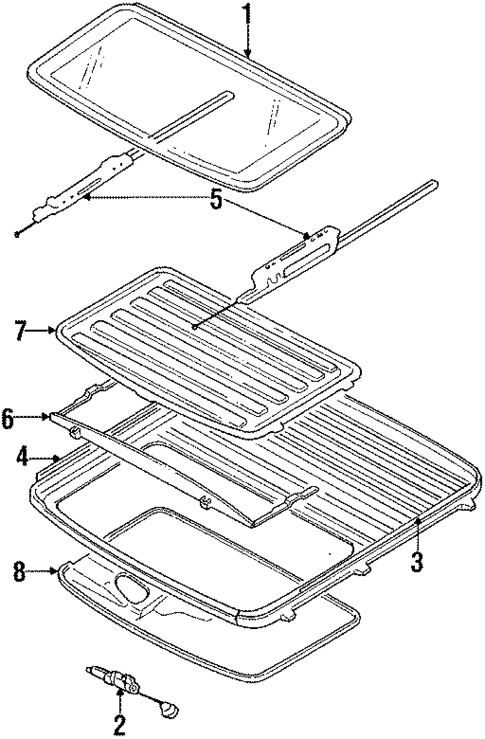 1
5
7
6
4
3
8
2