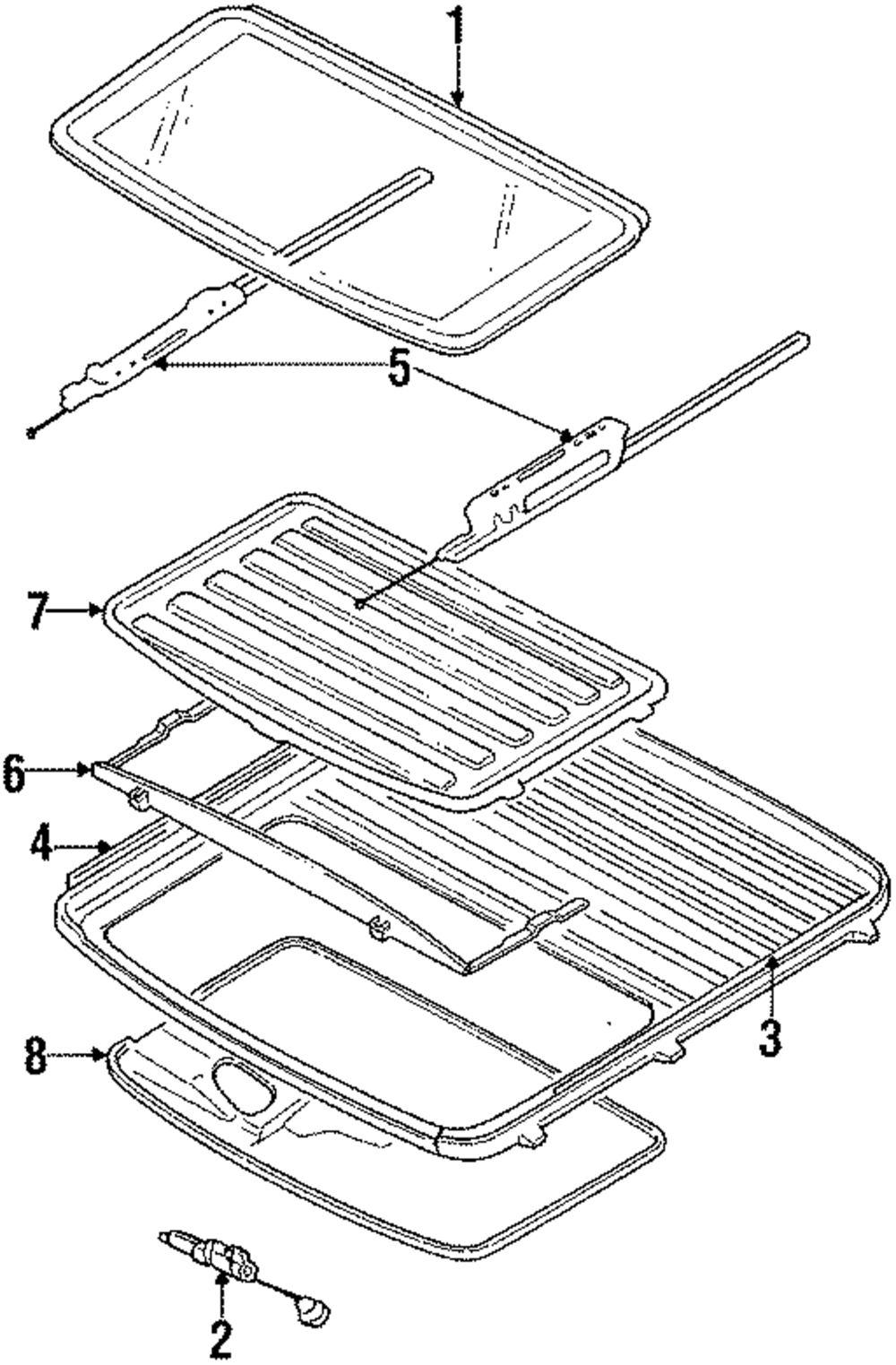 1
5
7
6
4
3
8
2