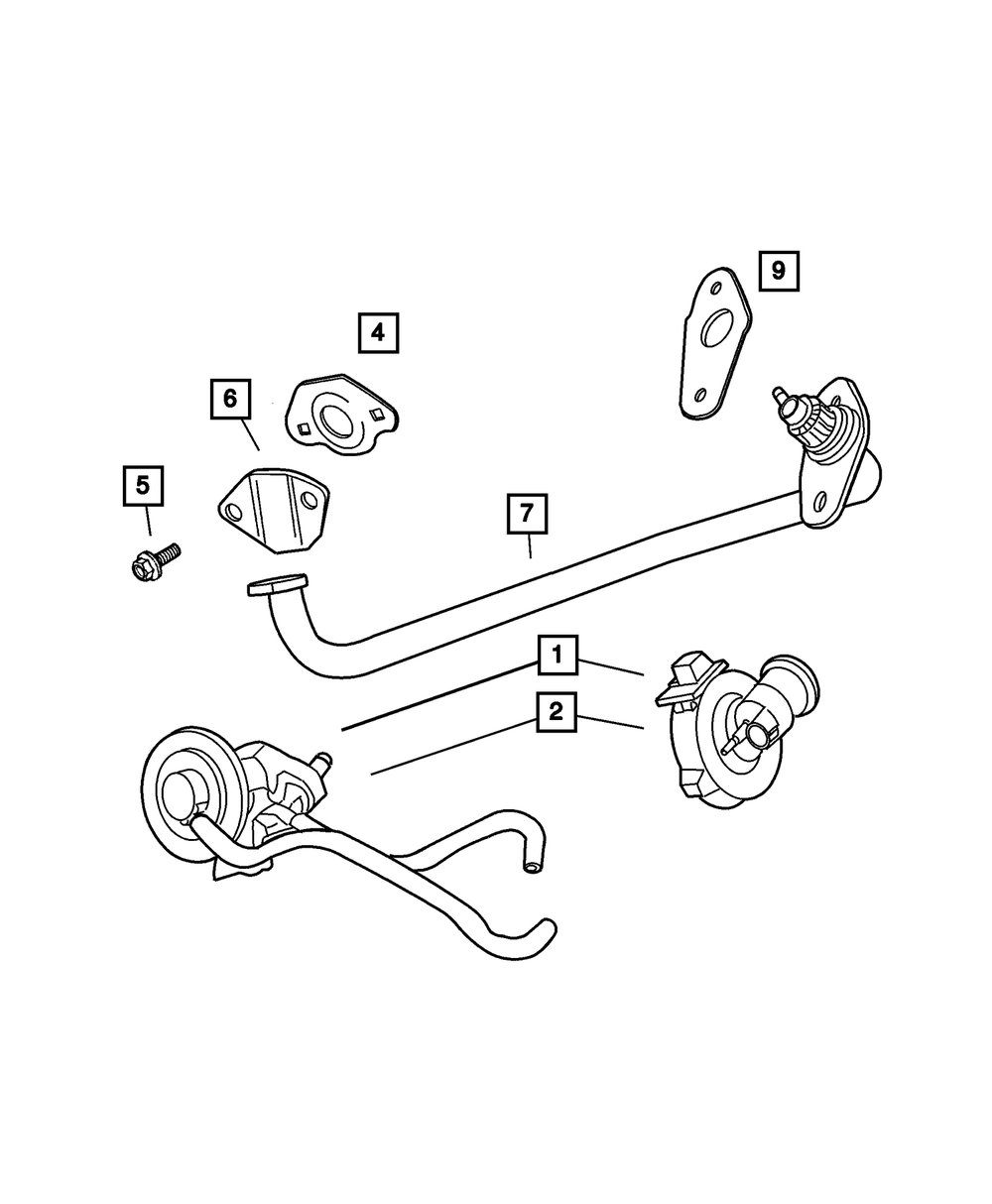 9

4

6

5

7

1

2