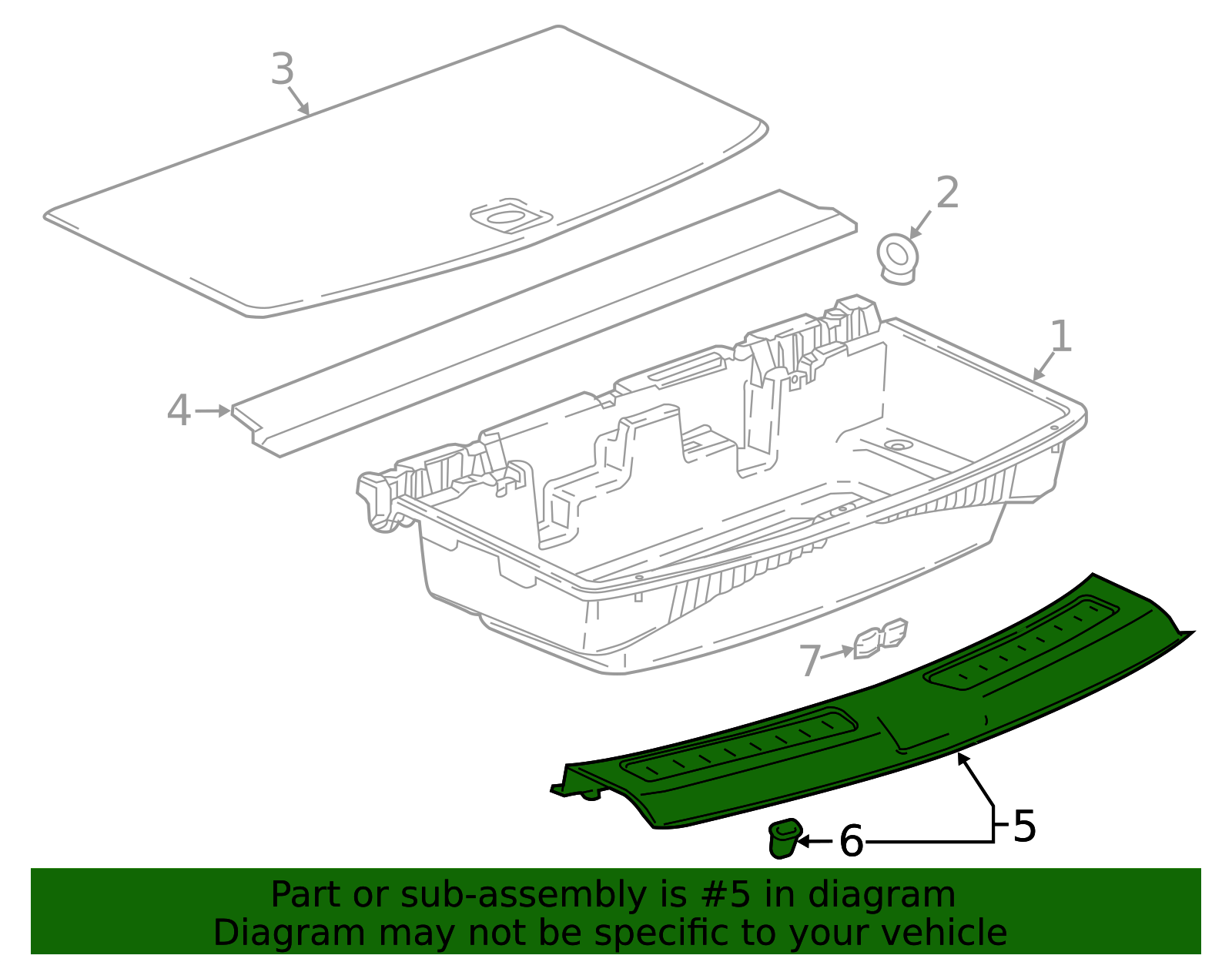 3
2
1
4
7
5
6
Part or sub-assembly is #5 in diagram
Diagram may not be specific to your vehicle