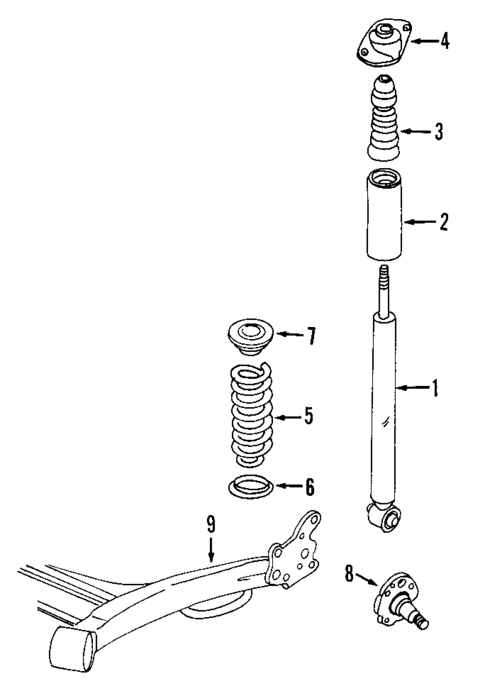 4
3
2
7
1
5
6
9
8