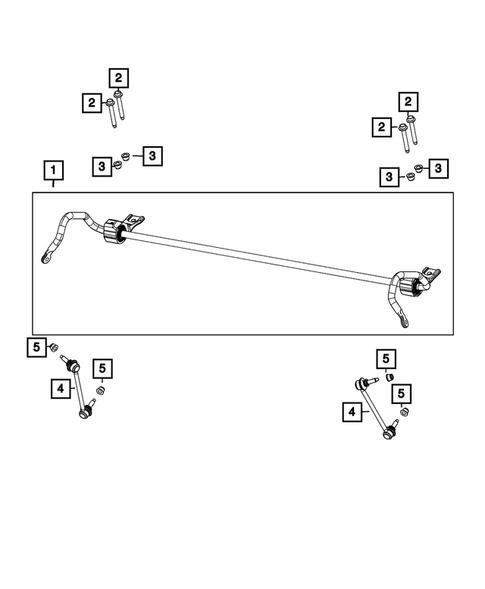 2
2
2
2
3
3
3
3
1
5
5
4
5
5
4