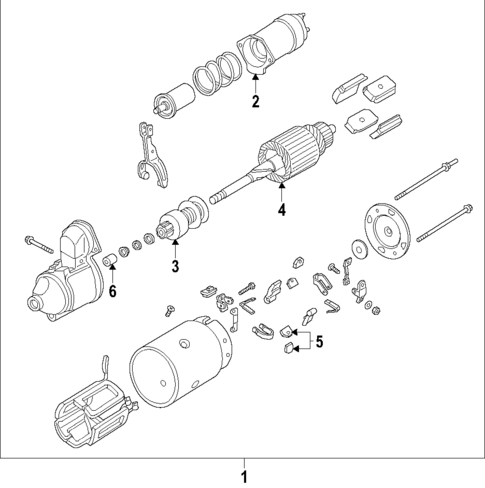 2
4
3
6
5
1