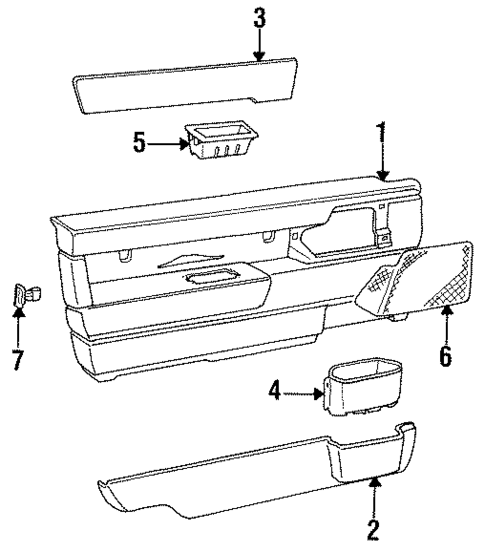 3
5
1
7
6
4
2