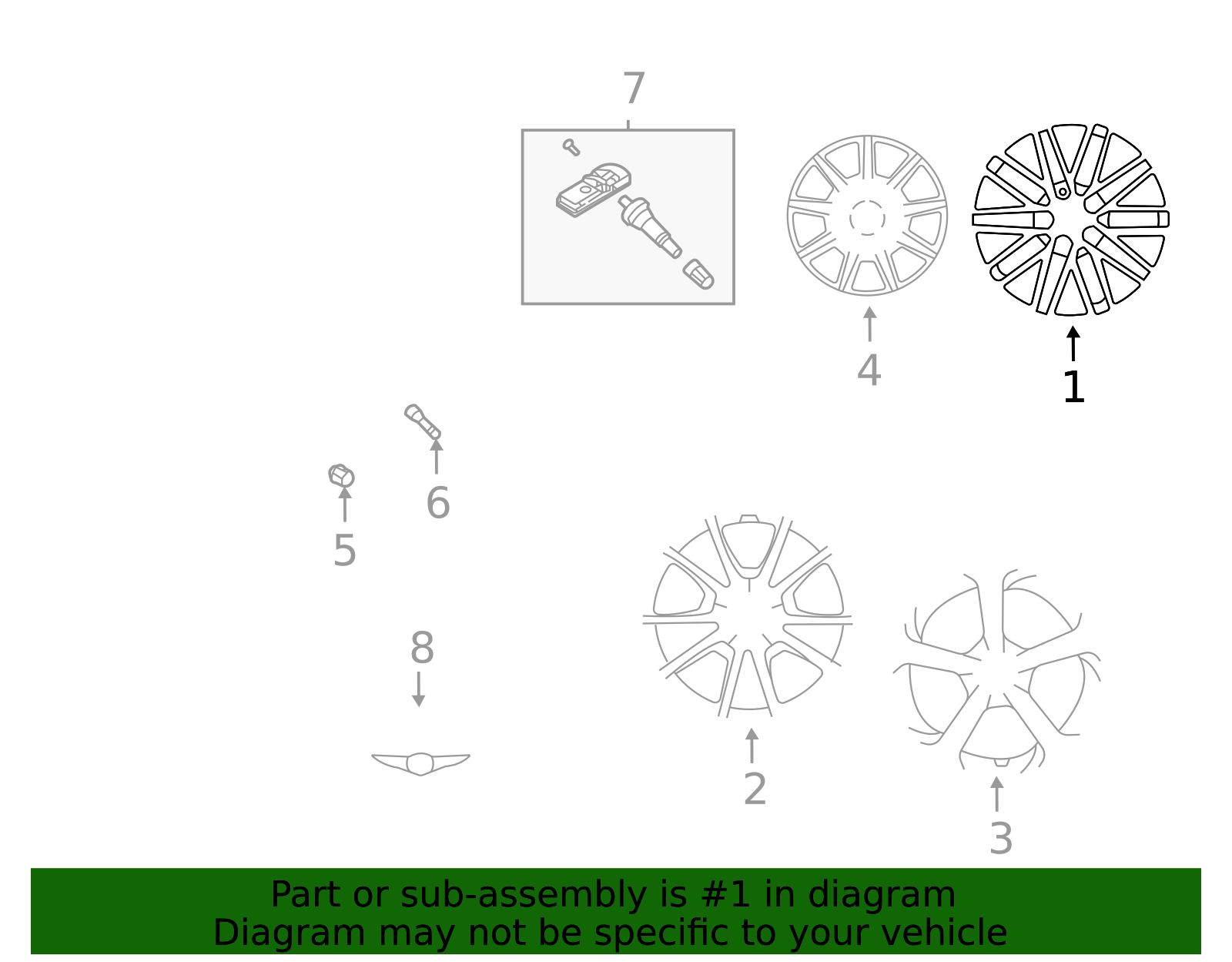 7

4

1

6

5

8

2

3

Part or sub-assembly is #1 in diagram
Diagram may not be specific to your vehicle