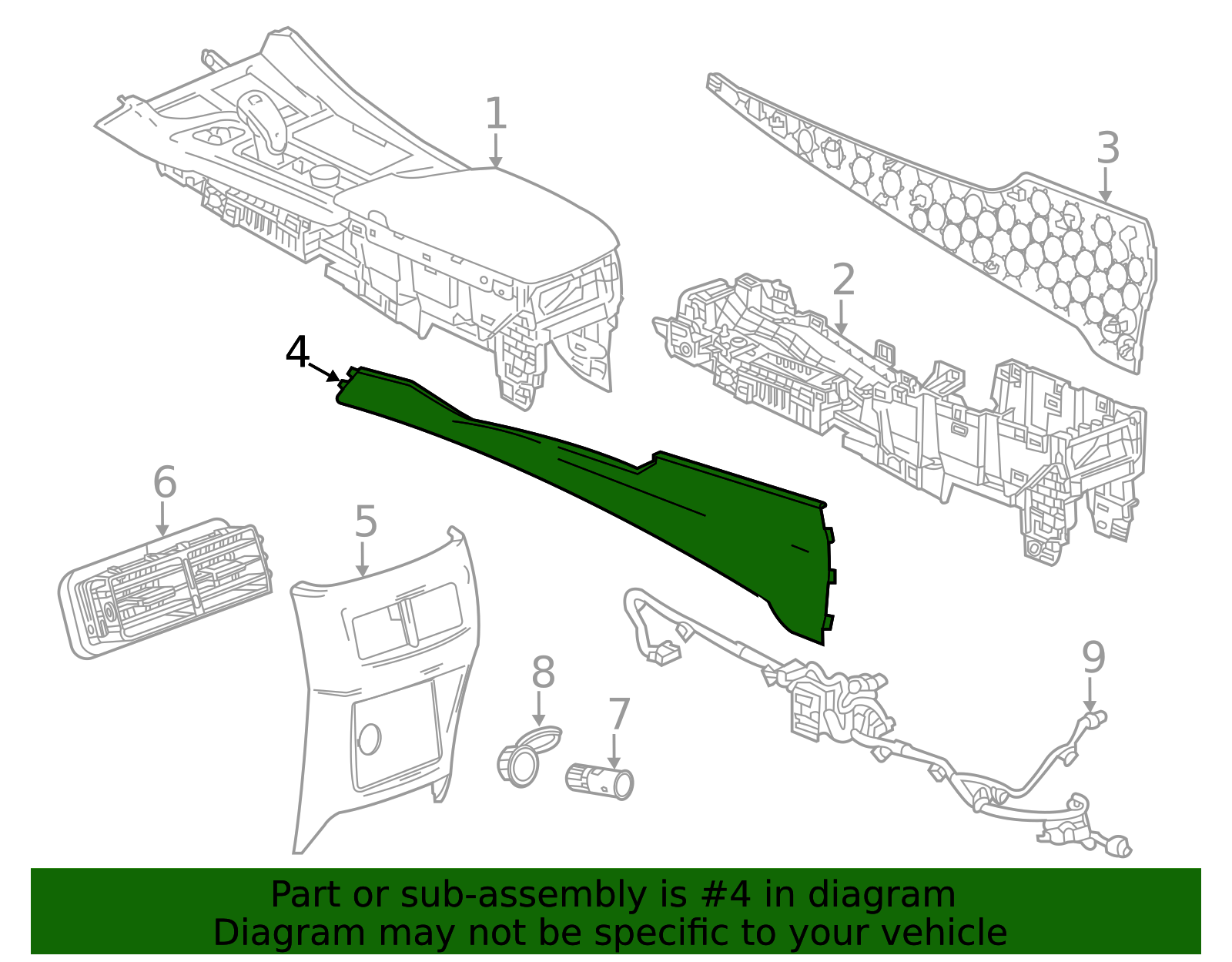 1
3
2
4
6
5
8
7
9

Part or sub-assembly is #4 in diagram
Diagram may not be specific to your vehicle