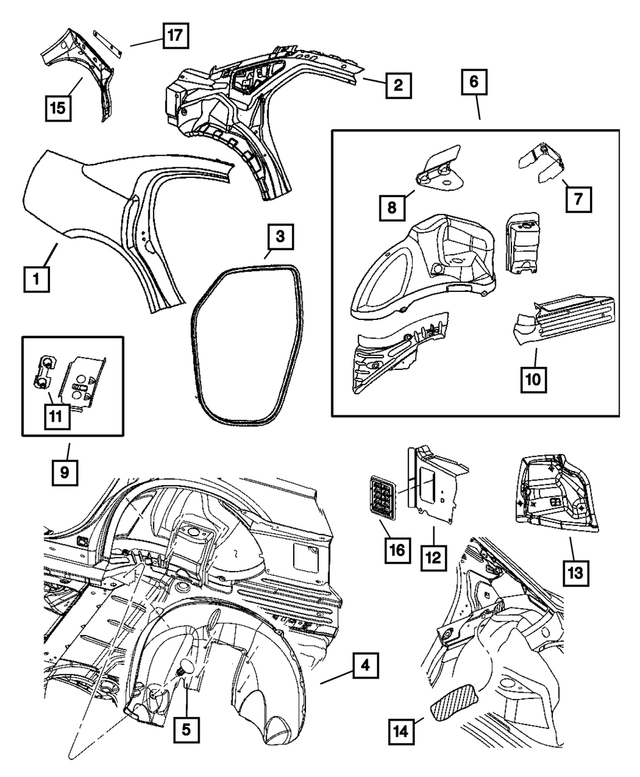 17
15
2
6
8
7
1
3
10
11
9
16
12
13
4
5
14