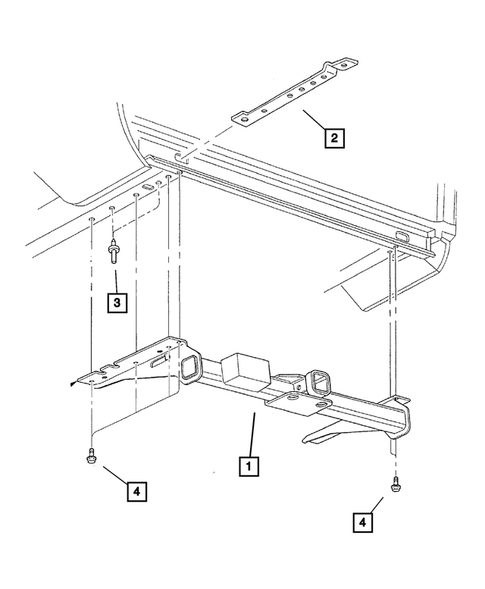 2

3

1

4

4