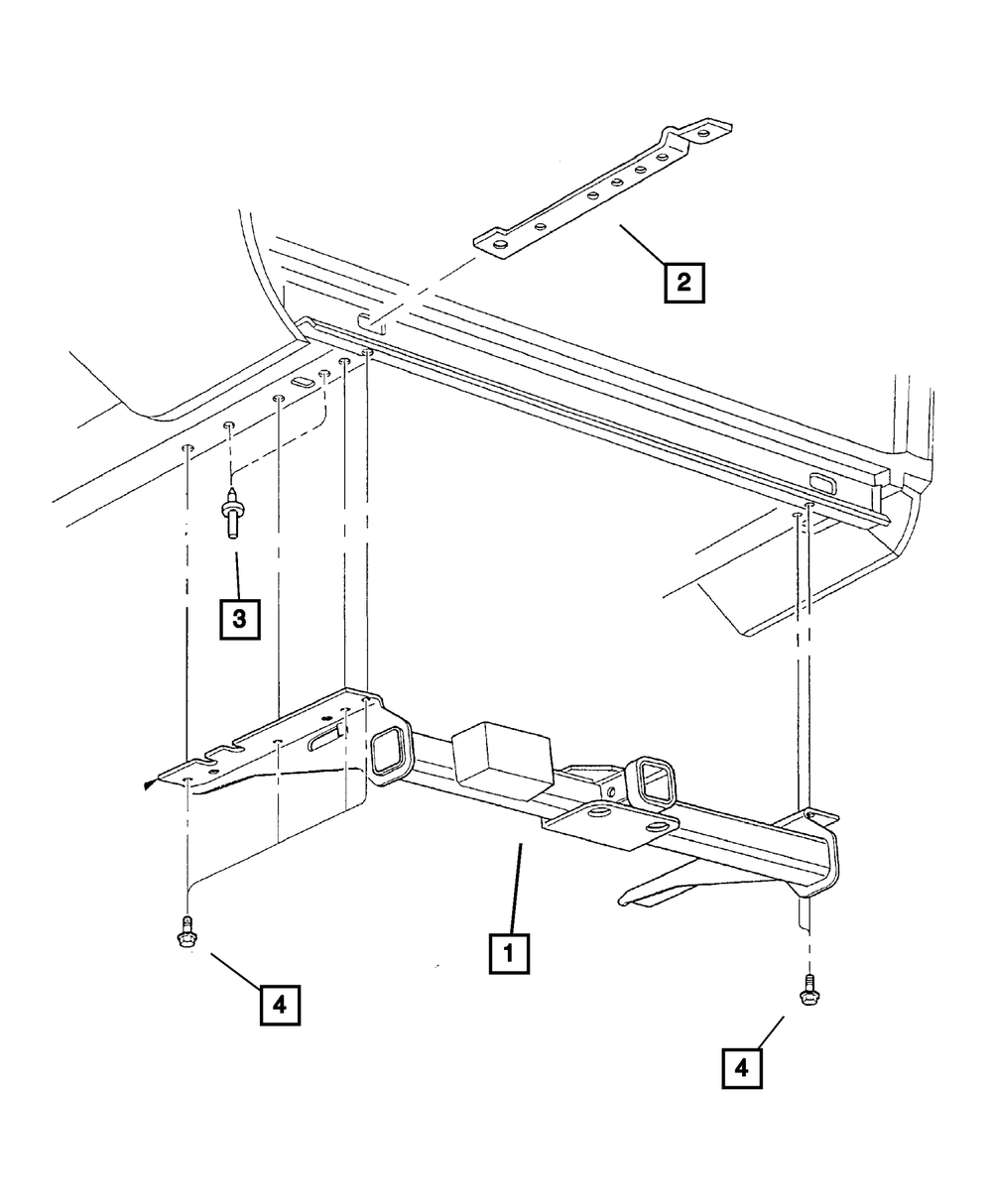 2
3
1
4
4