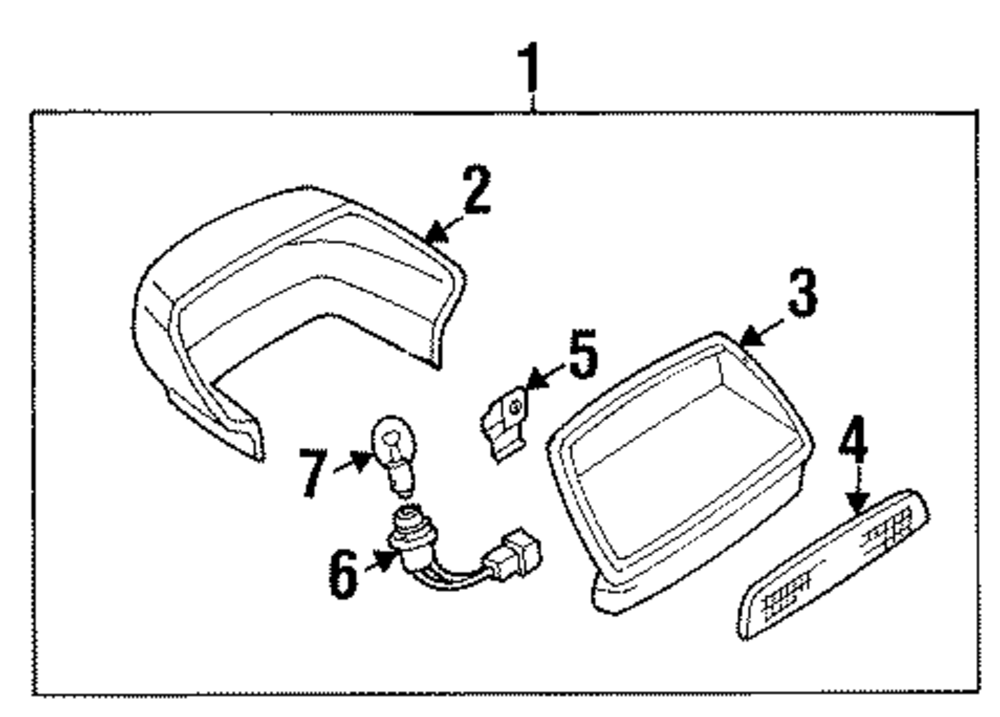 1
2
3
5
4
7
6