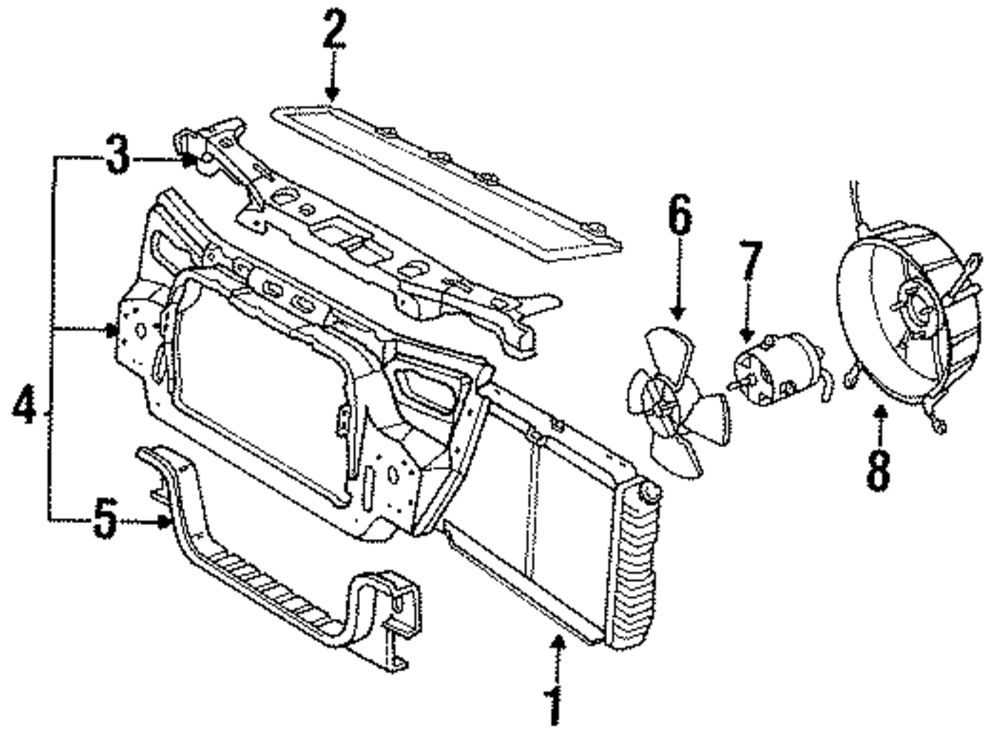 2
3
4
5
6
7
8
1