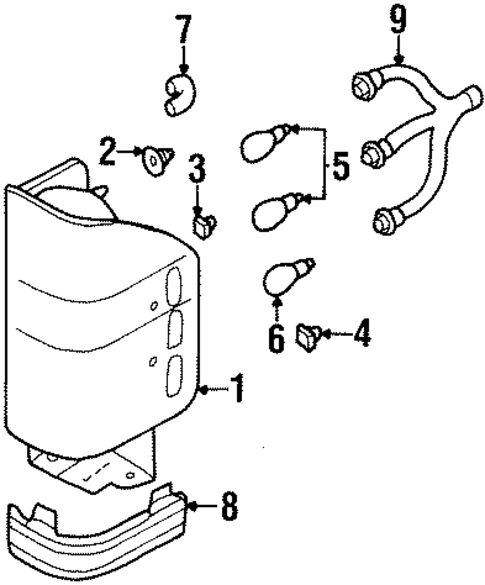 7
9
2
3
5
6
4
1
8