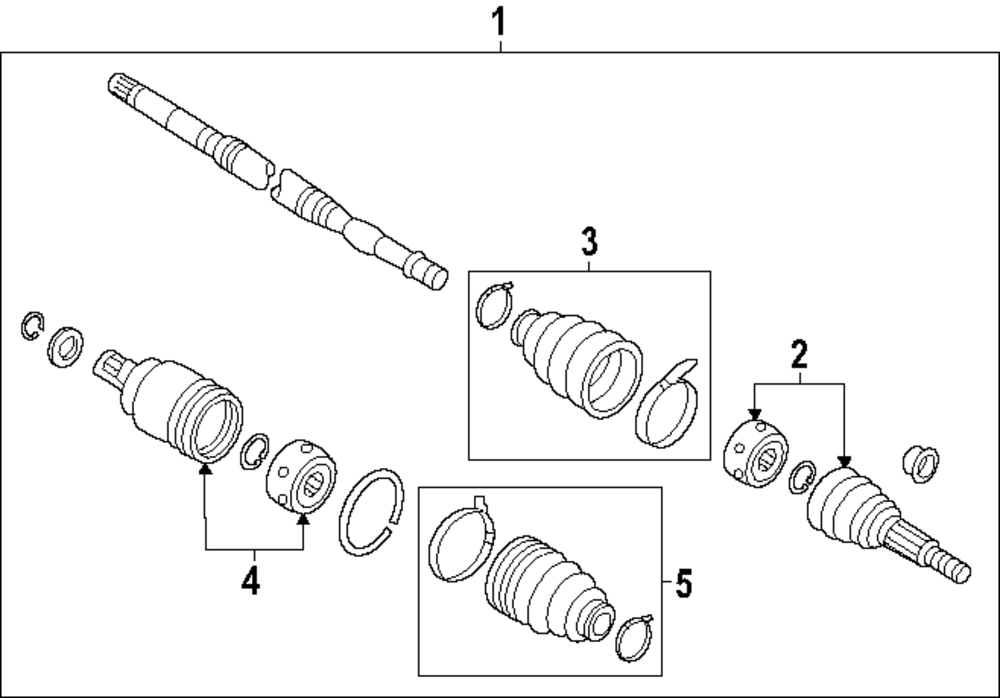 1
3
2
4
5