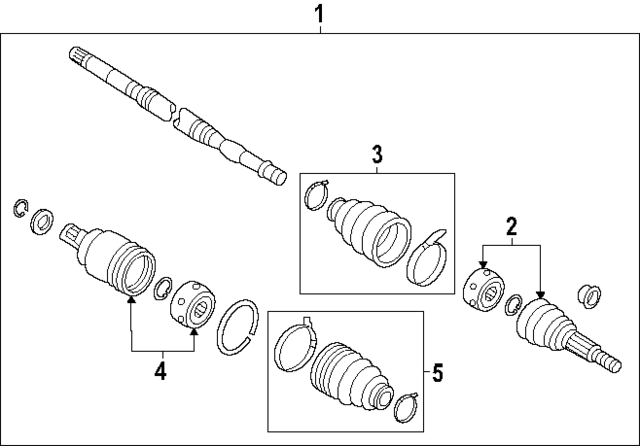 1

3

2

4

5