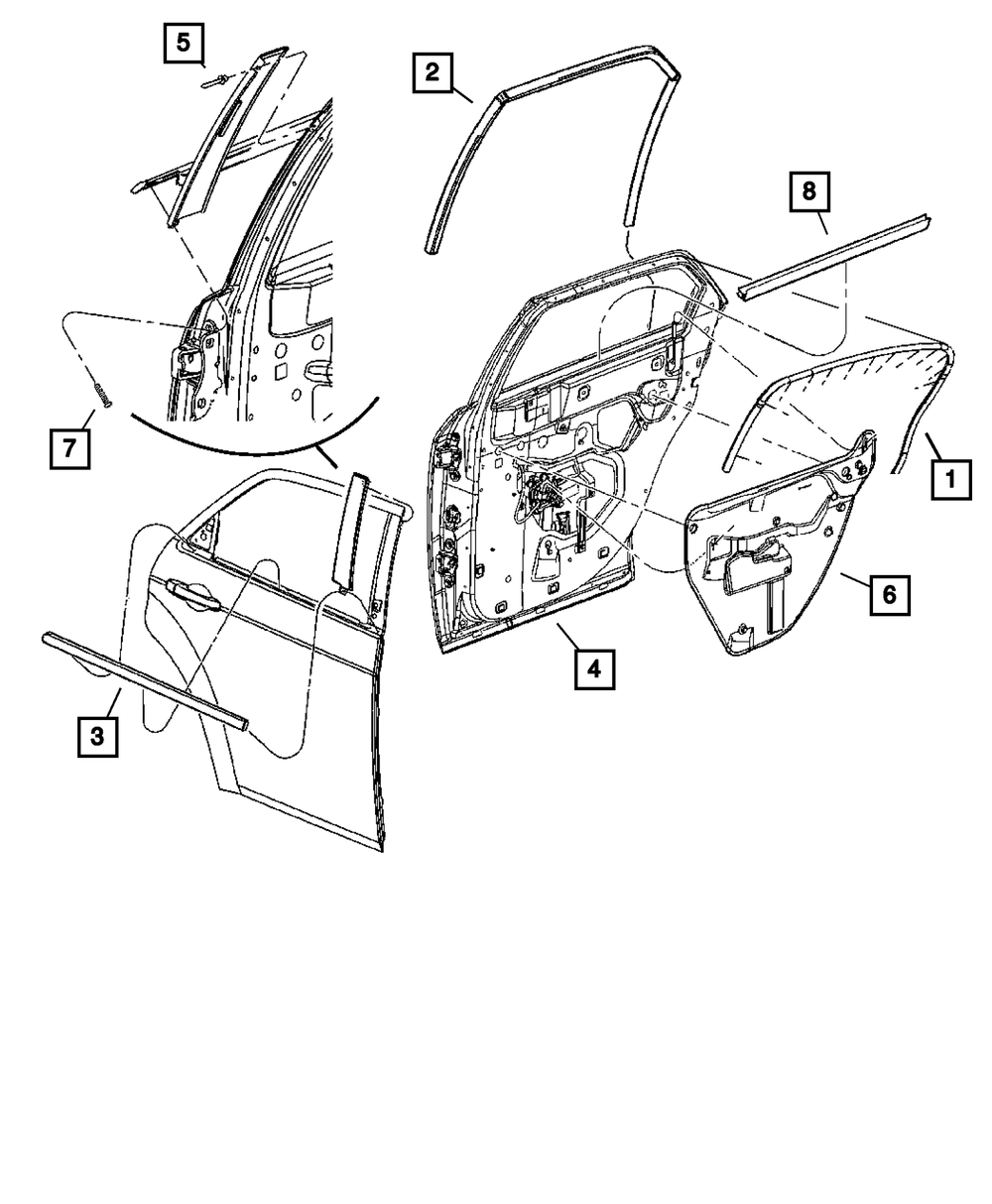 5
2
8
7
1
6
4
3