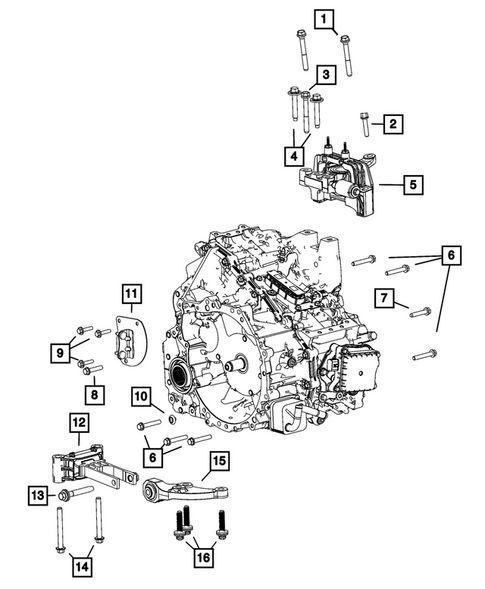 1
3
2
4
5
6
7
11
9
8
10
12
6
15
13
14
16