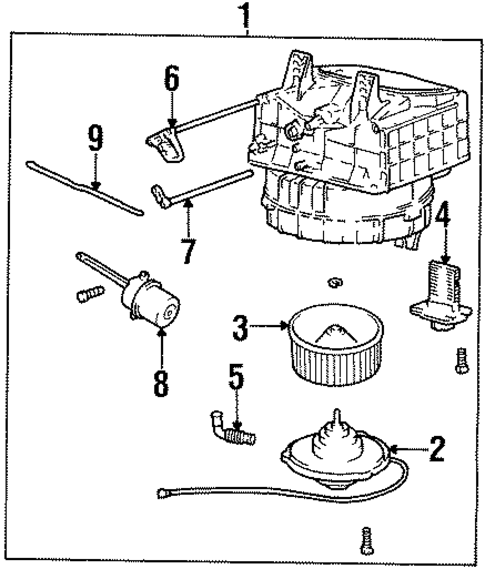 1
6
9
7
4
8
3
5
2