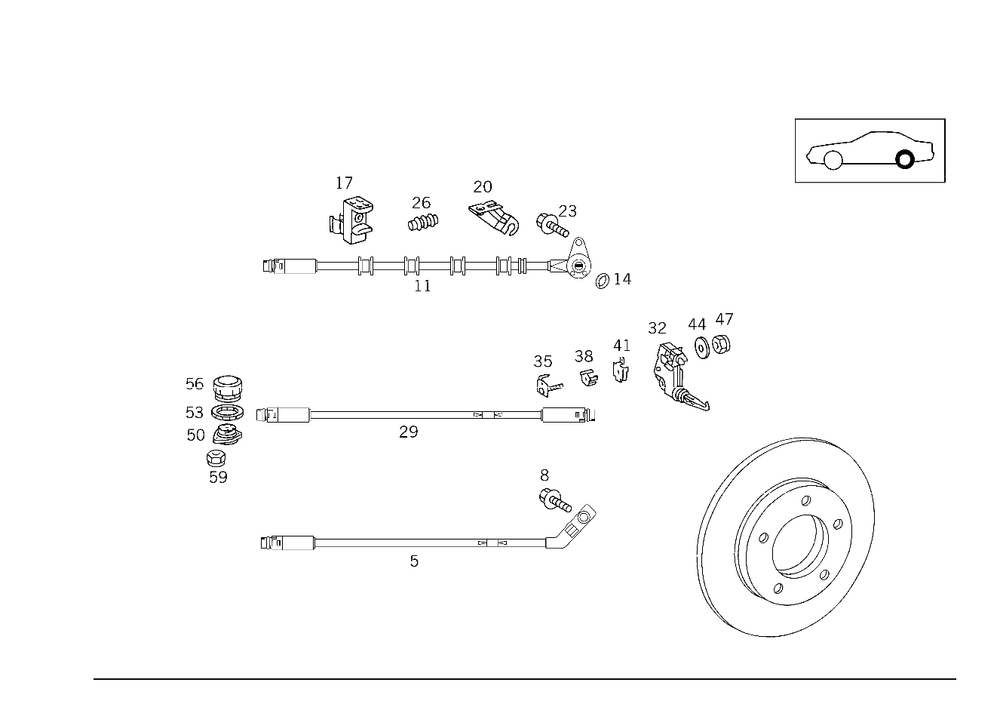 17
26
20
23
11
14
32
44
47
35
38
41
56
53
50
59
29
8
5