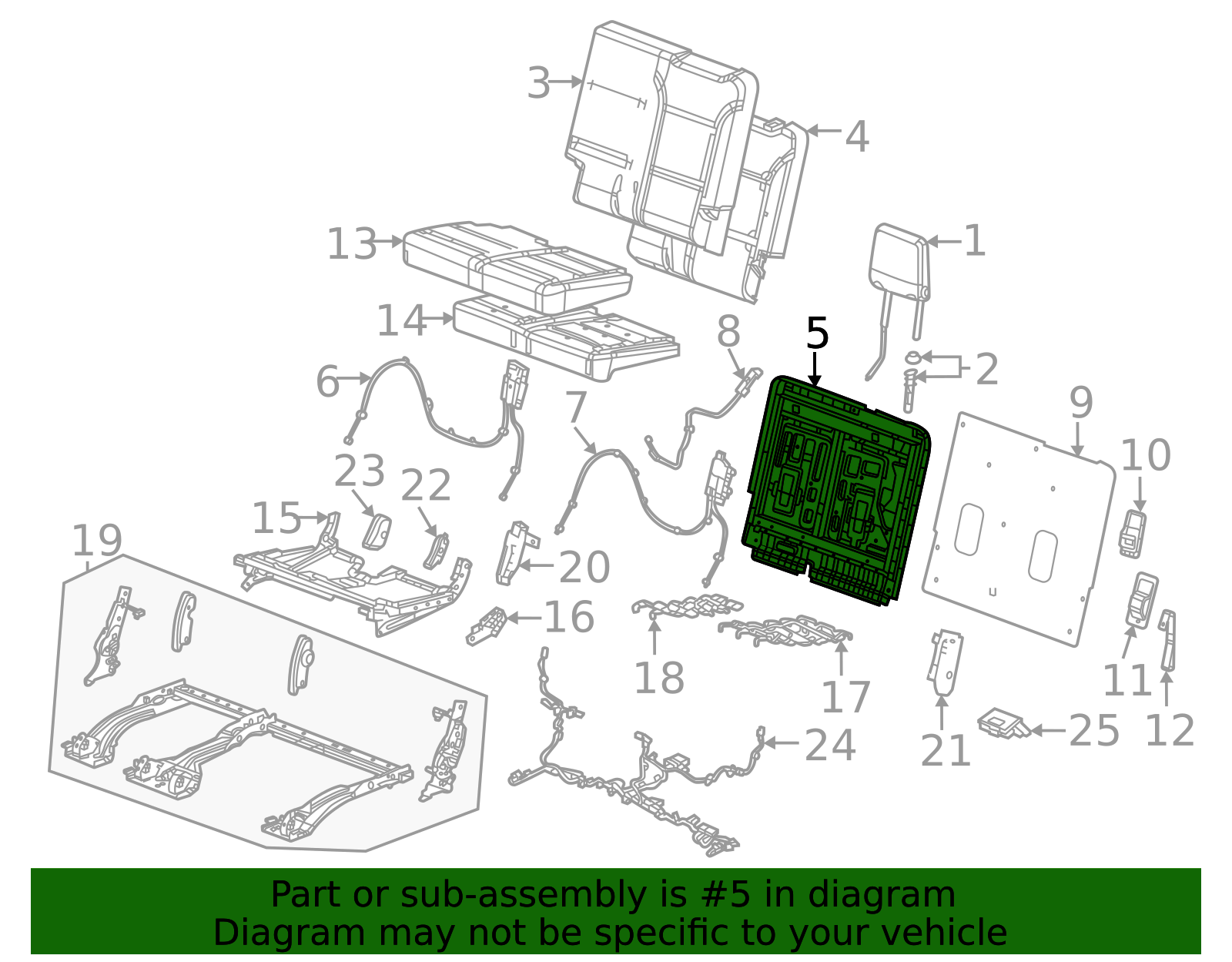 3
4
13
1
14
8
5
2
6
7
9
10
23
22
15
19
20
16
18
17
11
12
21
25
24

Part or sub-assembly is #5 in diagram
Diagram may not be specific to your vehicle