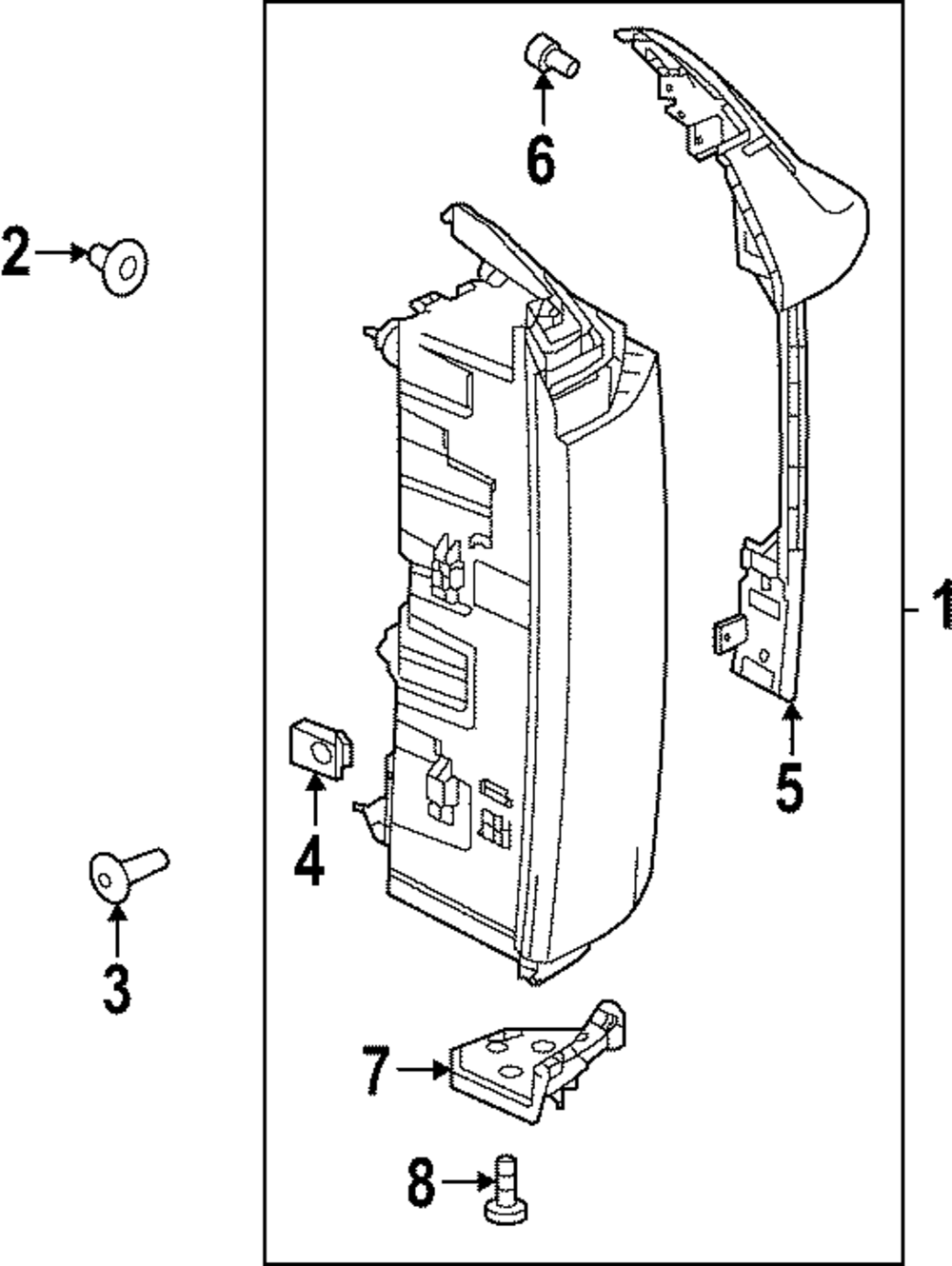 6
2
1
5
4
3
7
8