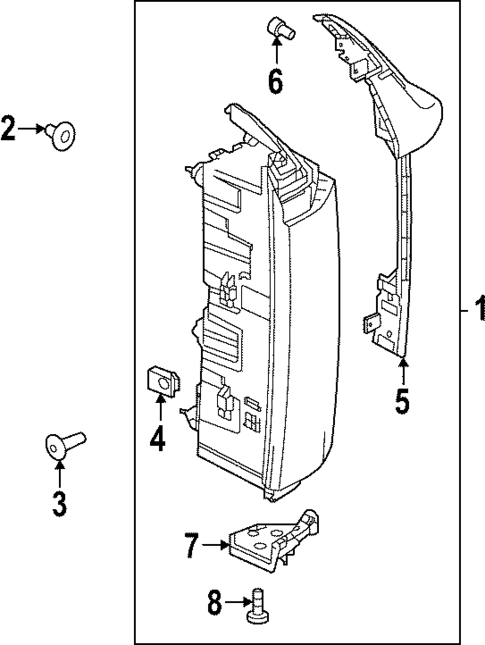 6
2
1
5
4
3
7
8