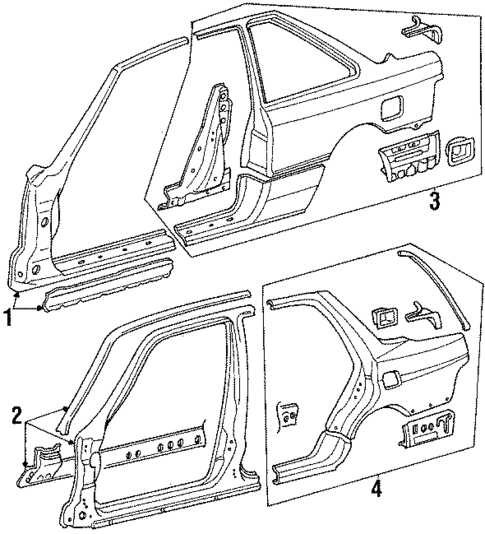 3
1
2
4